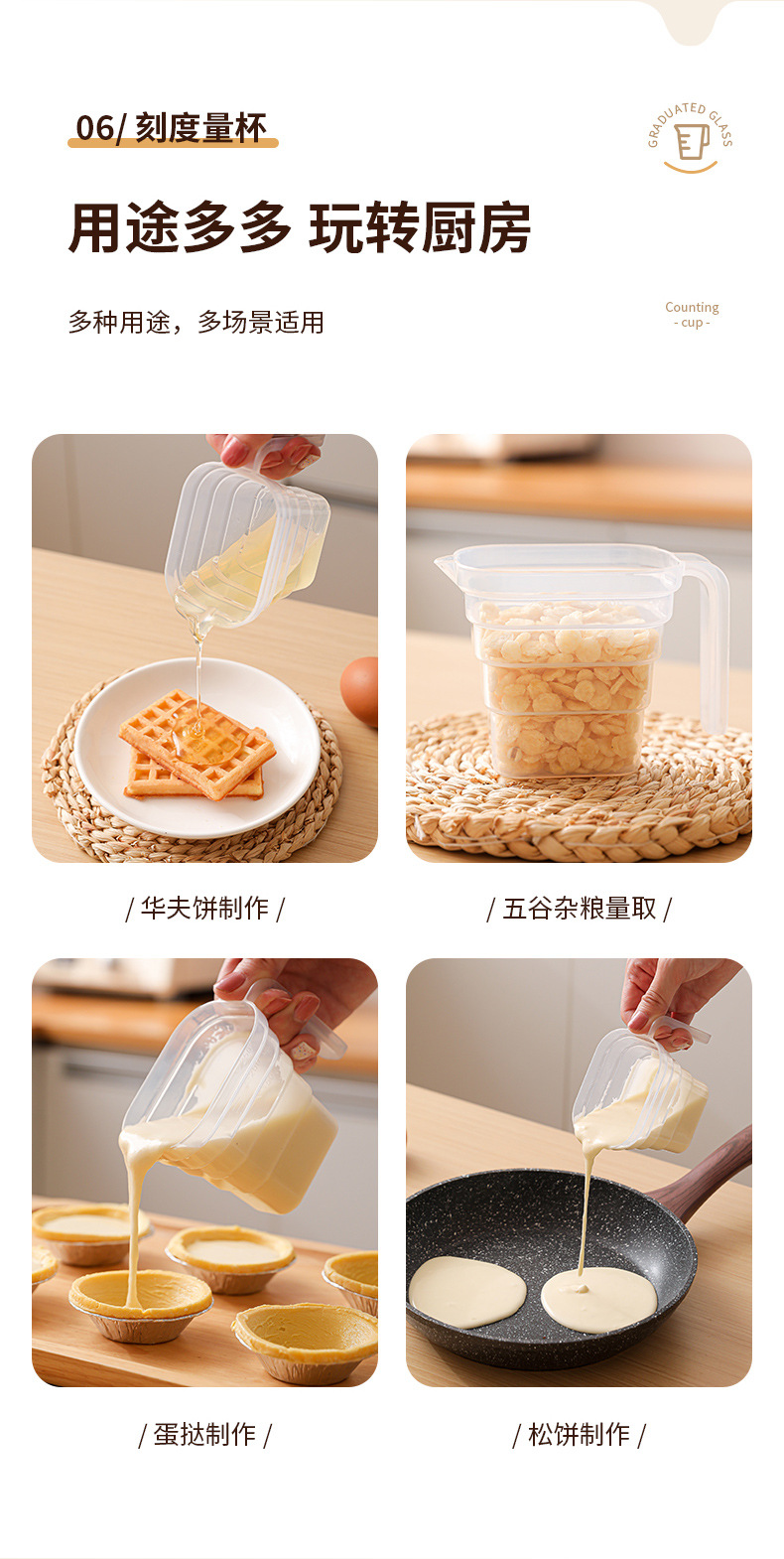 06/ 刻度量杯

GRADUATED GLASS

用途多多 玩转厨房

多种用途，多场景适用

Counting
- cup -

/ 华夫饼制作 /

/ 五谷杂粮量取 /

/ 蛋挞制作 /

/ 松饼制作 /