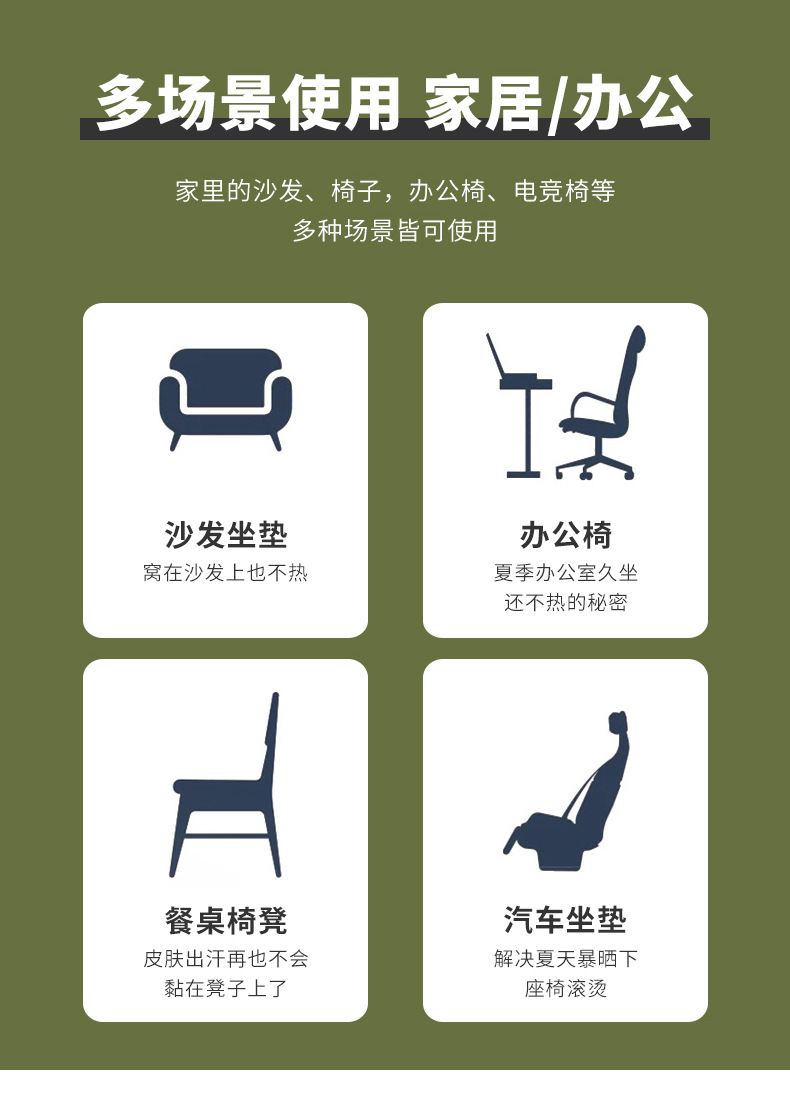 多场景使用 家居/办公

家里的沙发、椅子，办公椅、电竞椅等
多种场景皆可使用

沙发坐垫
窝在沙发上也不热

办公椅
夏季办公室久坐
还不热的秘密

餐桌椅凳
皮肤出汗再也不会
黏在凳子上了

汽车坐垫
解决夏天暴晒下
座椅滚烫