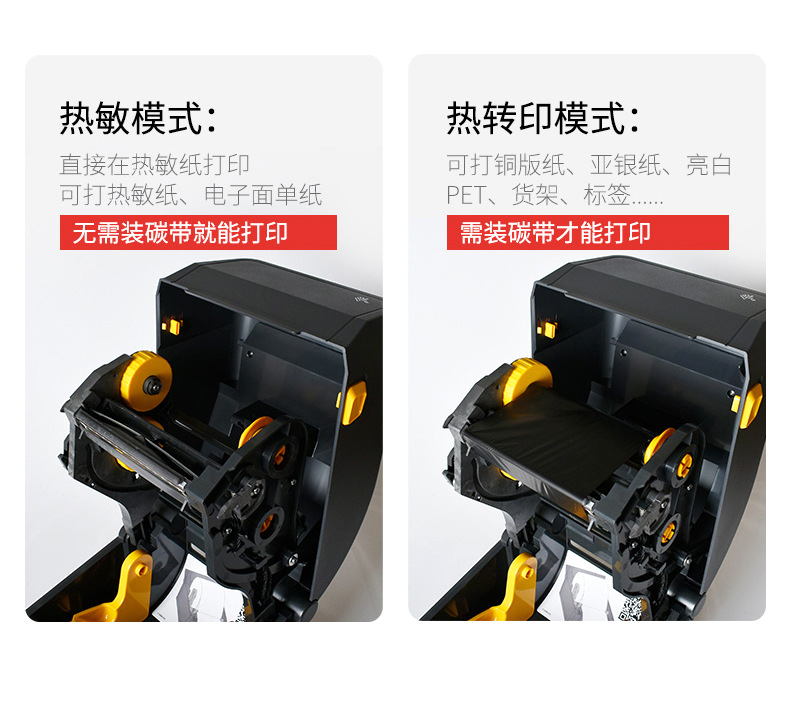 热敏模式：

直接在热敏纸打印
可打热敏纸、电子面单纸

无需装碳带就能打印

热转印模式：

可打铜版纸、亚银纸、亮白PET、货架、标签......

需装碳带才能打印