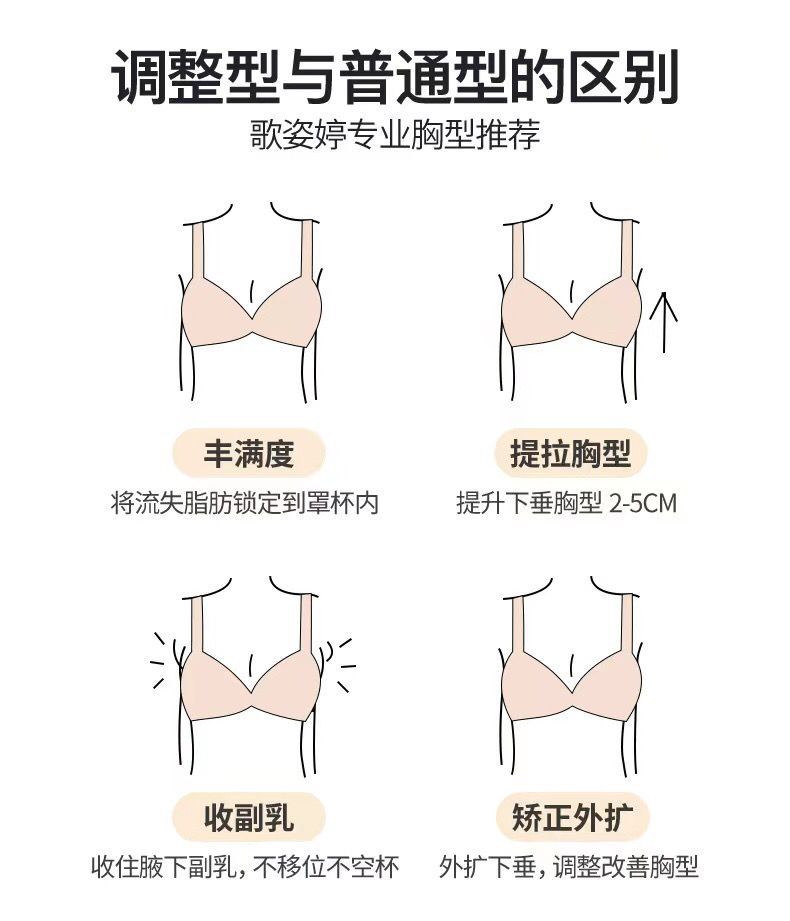 调整型与普通型的区别

歌姿婷专业胸型推荐

丰满度

将流失脂肪锁定到罩杯内

提拉胸型

提升下垂胸型 2-5CM

收副乳

收住腋下副乳，不移位不空杯

矫正外扩

外扩下垂，调整改善胸型