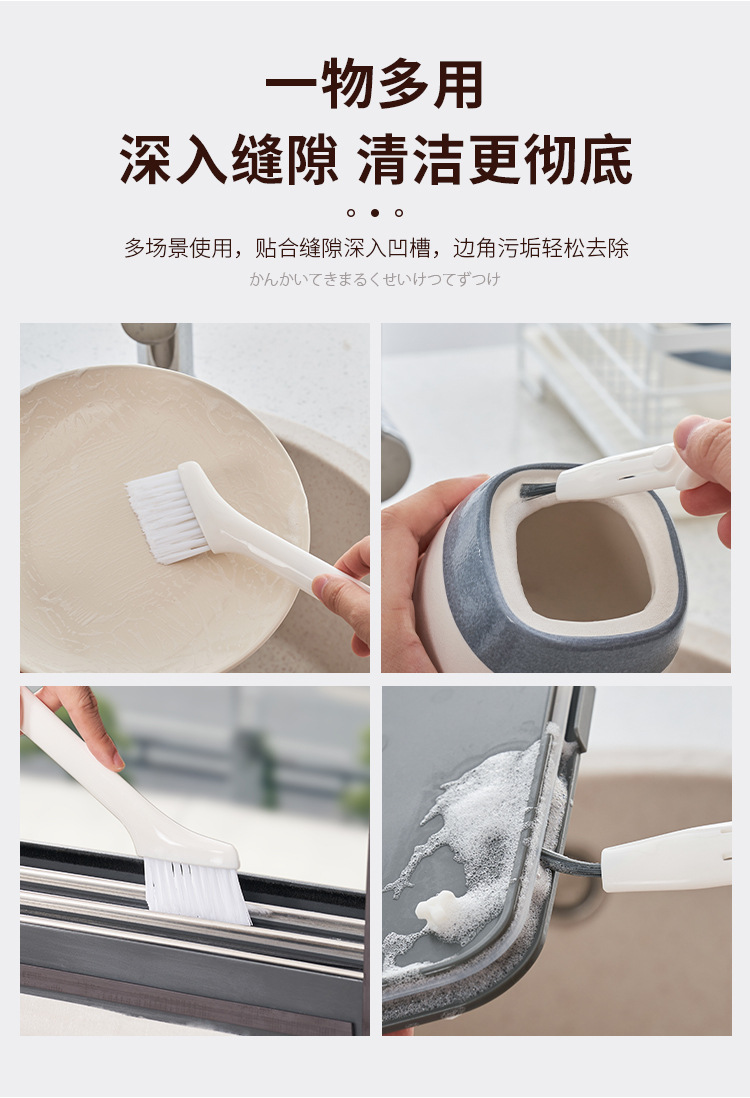 一物多用
深入缝隙 清洁更彻底

多场景使用，贴合缝隙深入凹槽，边角污垢轻松去除

かんかいてきまるくせいけつてずつけ