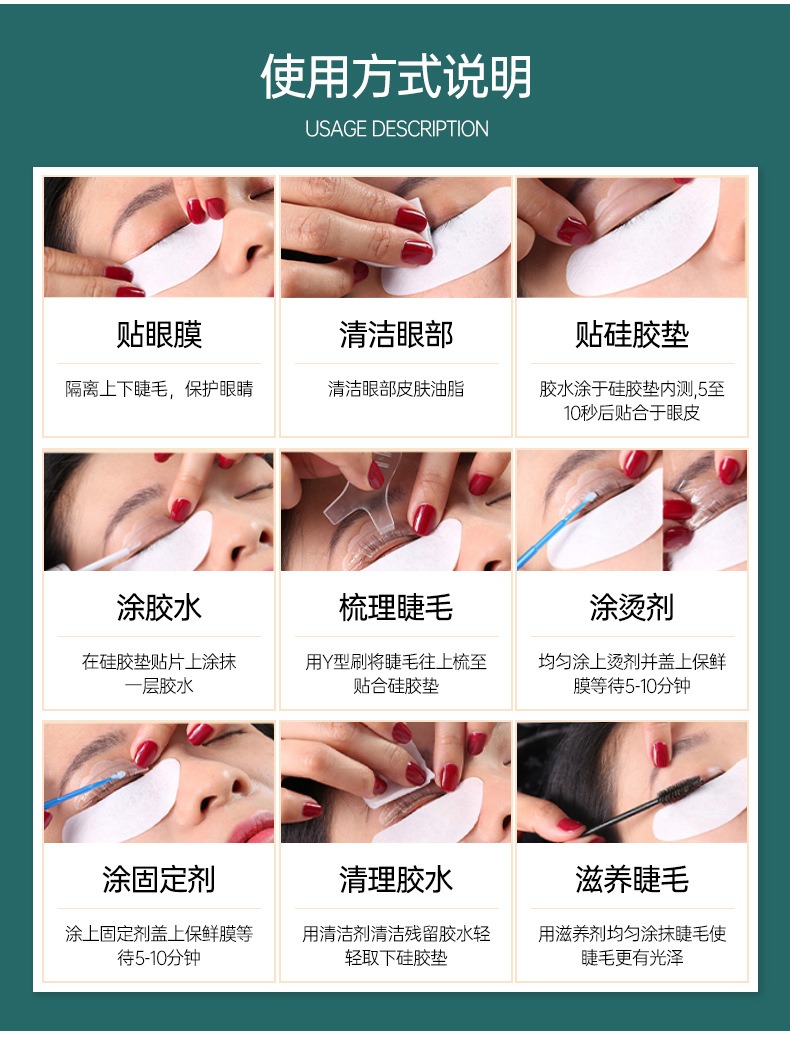 使用方式说明

USAGE DESCRIPTION

贴眼膜

隔离上下睫毛，保护眼睛

清洁眼部

清洁眼部皮肤油脂

贴硅胶垫

胶水涂于硅胶垫内测,5至10秒后贴合于眼皮

涂胶水

在硅胶垫贴片上涂抹一层胶水

梳理睫毛

用Y型刷将睫毛往上梳至贴合硅胶垫

涂烫剂

均匀涂上烫剂并盖上保鲜膜等待5-10分钟

涂固定剂

涂上固定剂盖上保鲜膜等待5-10分钟

清理胶水

用清洁剂清洁残留胶水轻轻取下硅胶垫

滋养睫毛

用滋养剂均匀涂抹睫毛使睫毛更有光泽