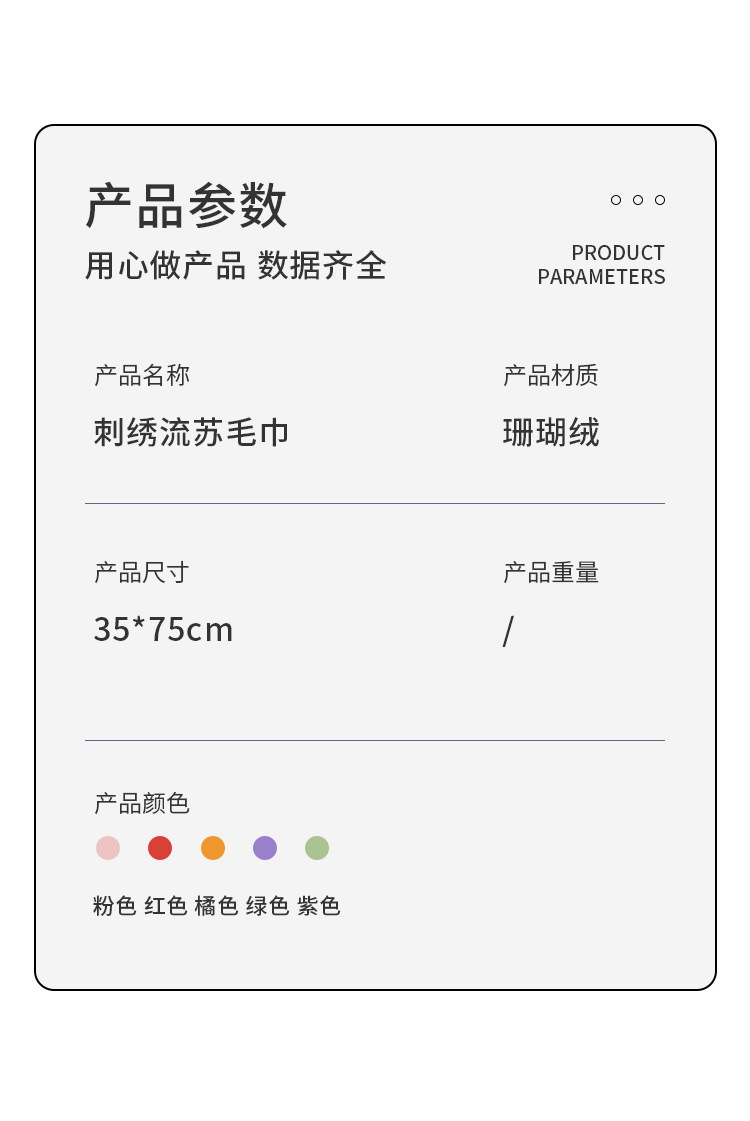 产品参数

用心做产品 数据齐全

PRODUCT
PARAMETERS

产品名称

刺绣流苏毛巾

产品材质

珊瑚绒

产品尺寸

35*75cm

产品重量

/

产品颜色

粉色 红色 橘色 绿色 紫色