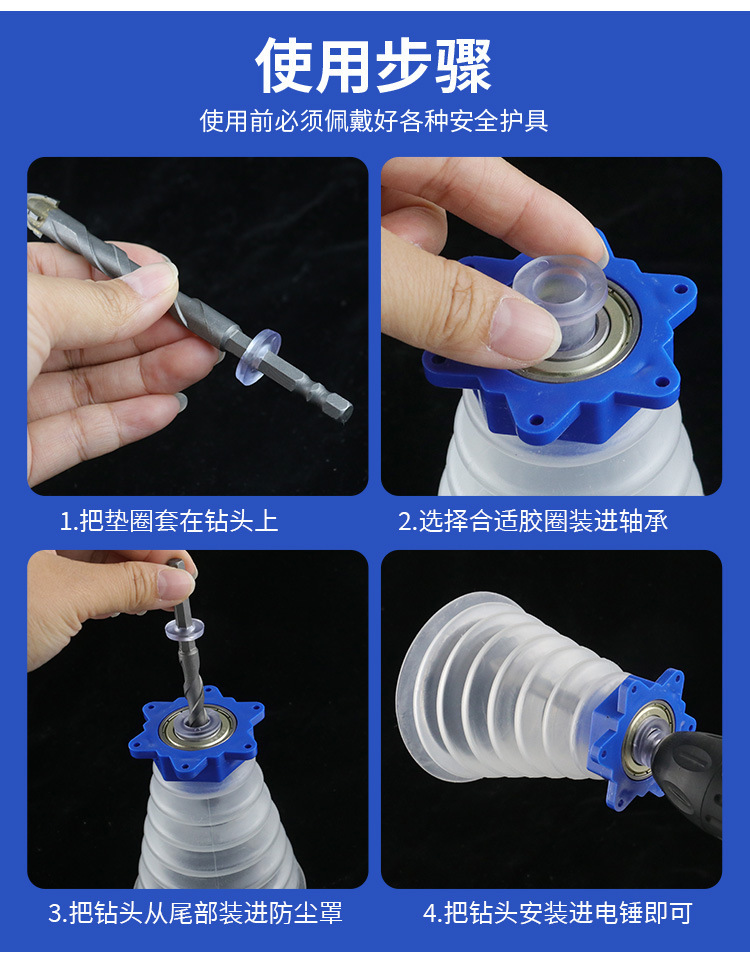 使用步骤

使用前必须佩戴好各种安全护具

1.把垫圈套在钻头上

2.选择合适胶圈装进轴承

3.把钻头从尾部装进防尘罩

4.把钻头安装进电锤即可