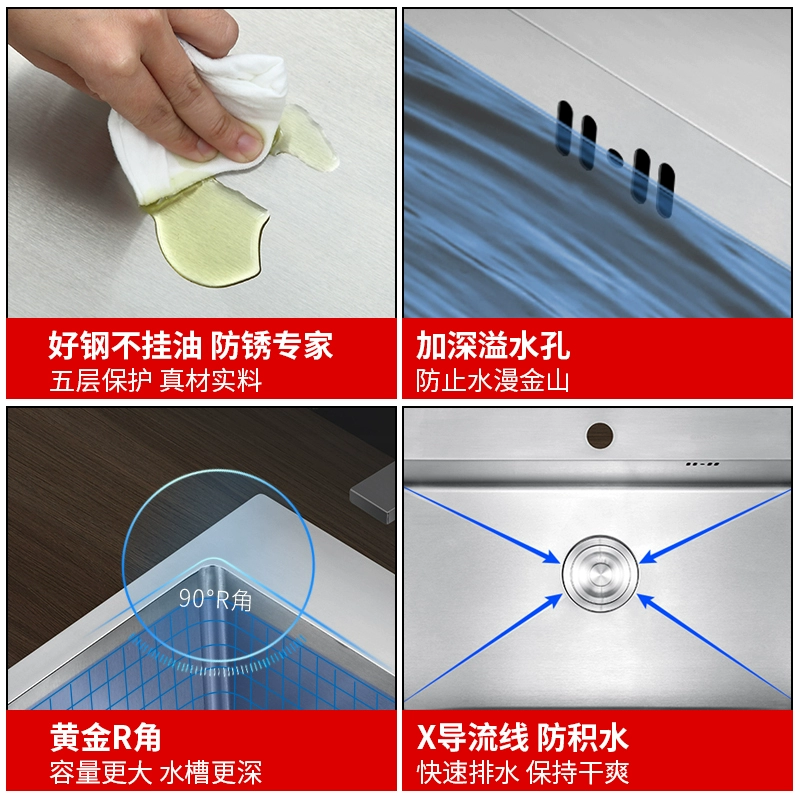 好钢不挂油 防锈专家
五层保护 真材实料

加深溢水孔
防止水漫金山

90°R角

黄金R角
容量更大 水槽更深

X导流线 防积水
快速排水 保持干爽