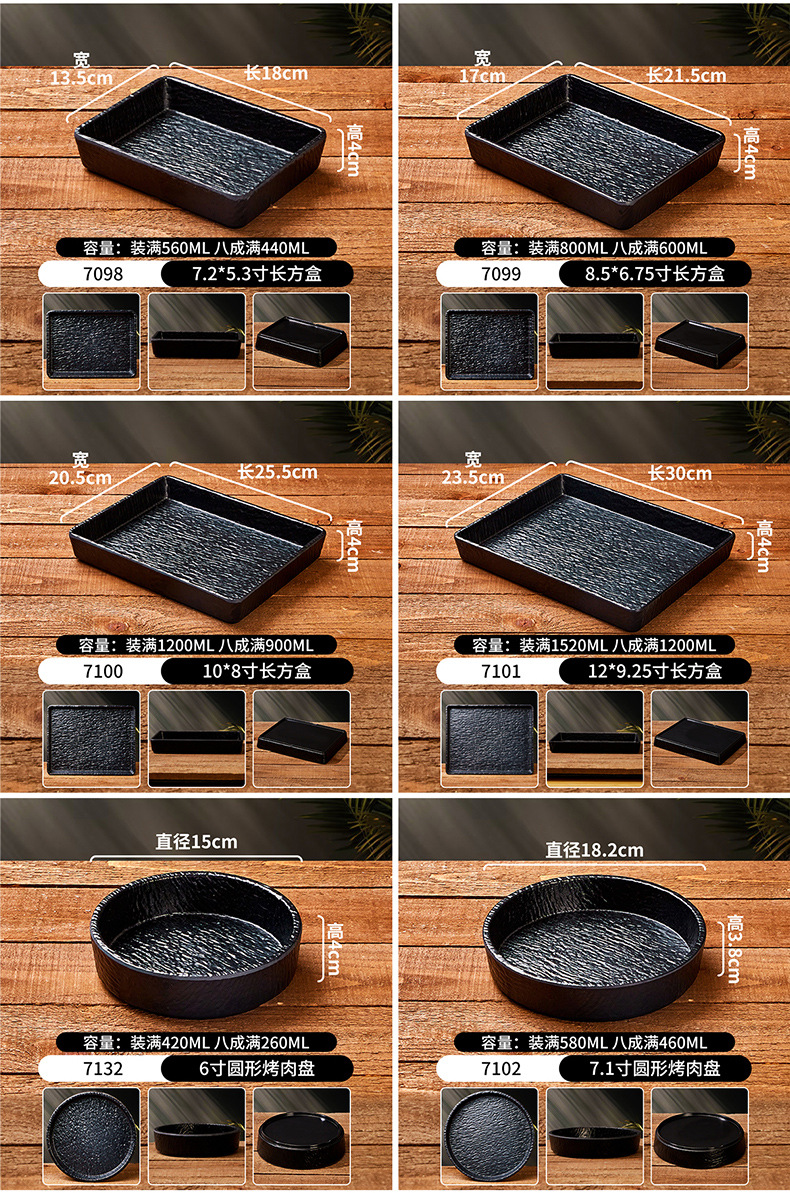 宽
13.5cm
长18cm
高4cm
容量：装满560ML 八成满440ML
7098
7.2*5.3寸长方盒

宽
17cm
长21.5cm
高4cm
容量：装满800ML 八成满600ML
7099
8.5*6.75寸长方盒

宽
20.5cm
长25.5cm
高4cm
容量：装满1200ML 八成满900ML
7100
10*8寸长方盒

宽
23.5cm
长30cm
高4cm
容量：装满1520ML 八成满1200ML
7101
12*9.25寸长方盒

直径15cm
高4cm
容量：装满420ML 八成满260ML
7132
6寸圆形烤肉盘

直径18.2cm
高3.8cm
容量：装满580ML 八成满460ML
7102
7.1寸圆形烤肉盘