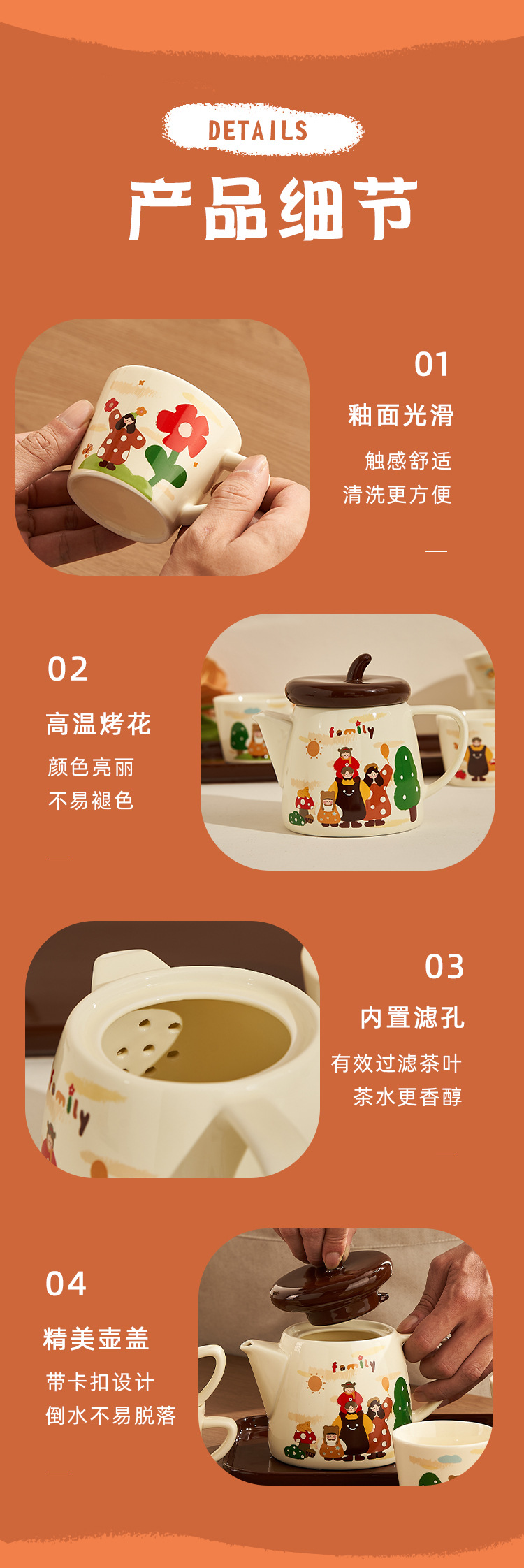 DETAILS

产品细节

01

釉面光滑

触感舒适

清洗更方便

02

高温烤花

颜色亮丽

不易褪色

family

03

内置滤孔

有效过滤茶叶

茶水更香醇

family

04

精美壶盖

带卡扣设计

倒水不易脱落

family