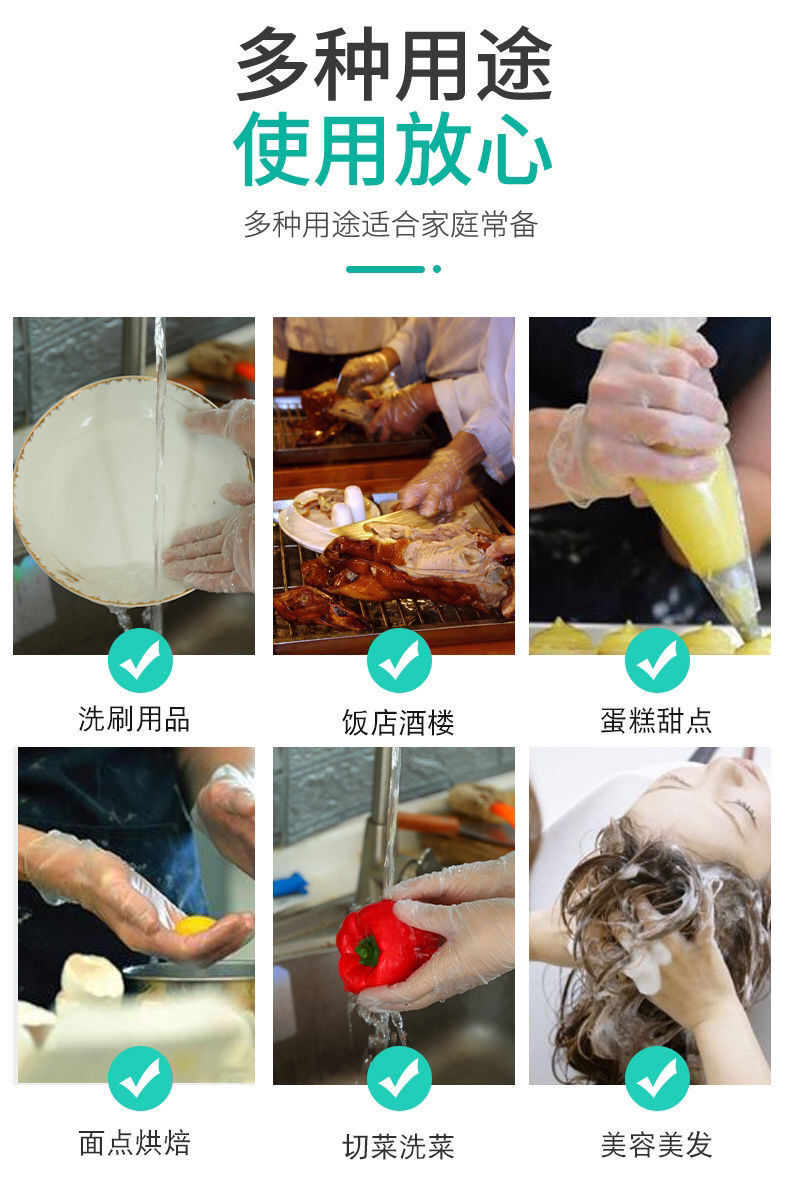 多种用途
使用放心
多种用途适合家庭常备

洗刷用品
饭店酒楼
蛋糕甜点

面点烘焙
切菜洗菜
美容美发