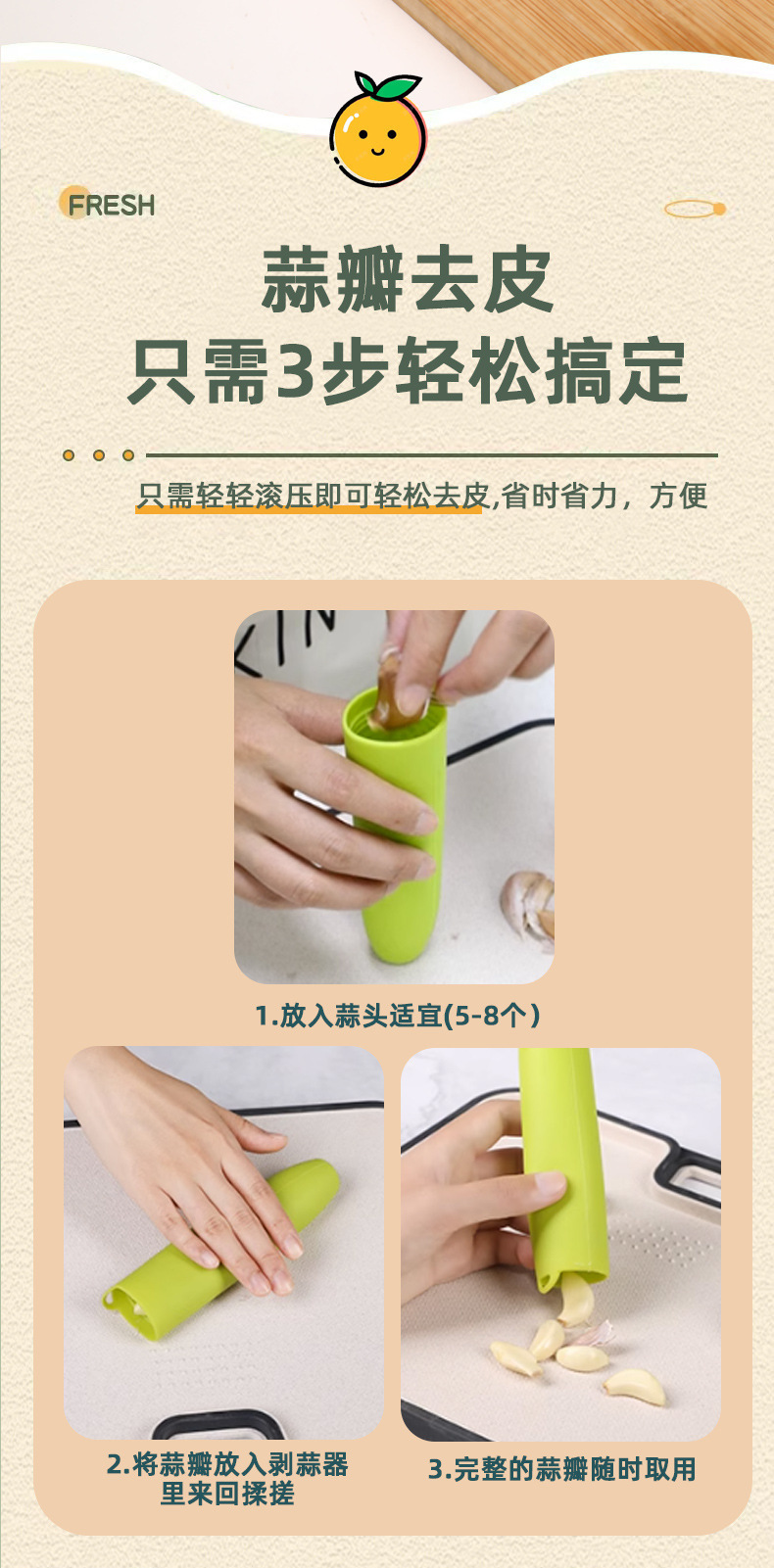 FRESH

蒜瓣去皮
只需3步轻松搞定

只需轻轻滚压即可轻松去皮,省时省力，方便

1.放入蒜头适宜(5-8个）

2.将蒜瓣放入剥蒜器里来回揉搓

3.完整的蒜瓣随时取用