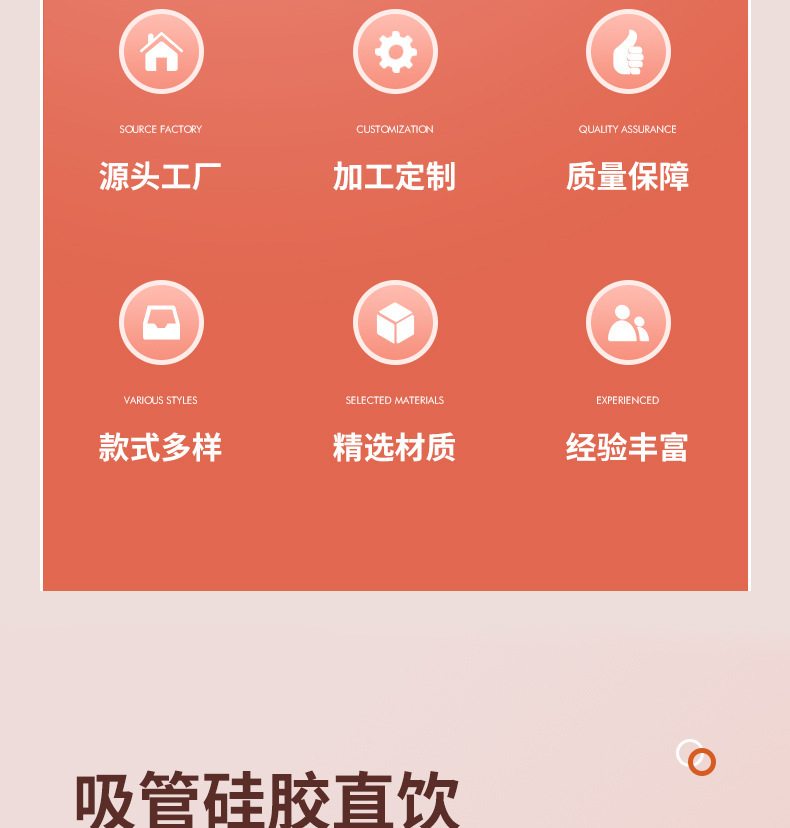 SOURCE FACTORY
源头工厂

CUSTOMIZATION
加工定制

QUALITY ASSURANCE
质量保障

VARIOUS STYLES
款式多样

SELECTED MATERIALS
精选材质

EXPERIENCED
经验丰富

吸管硅胶直饮