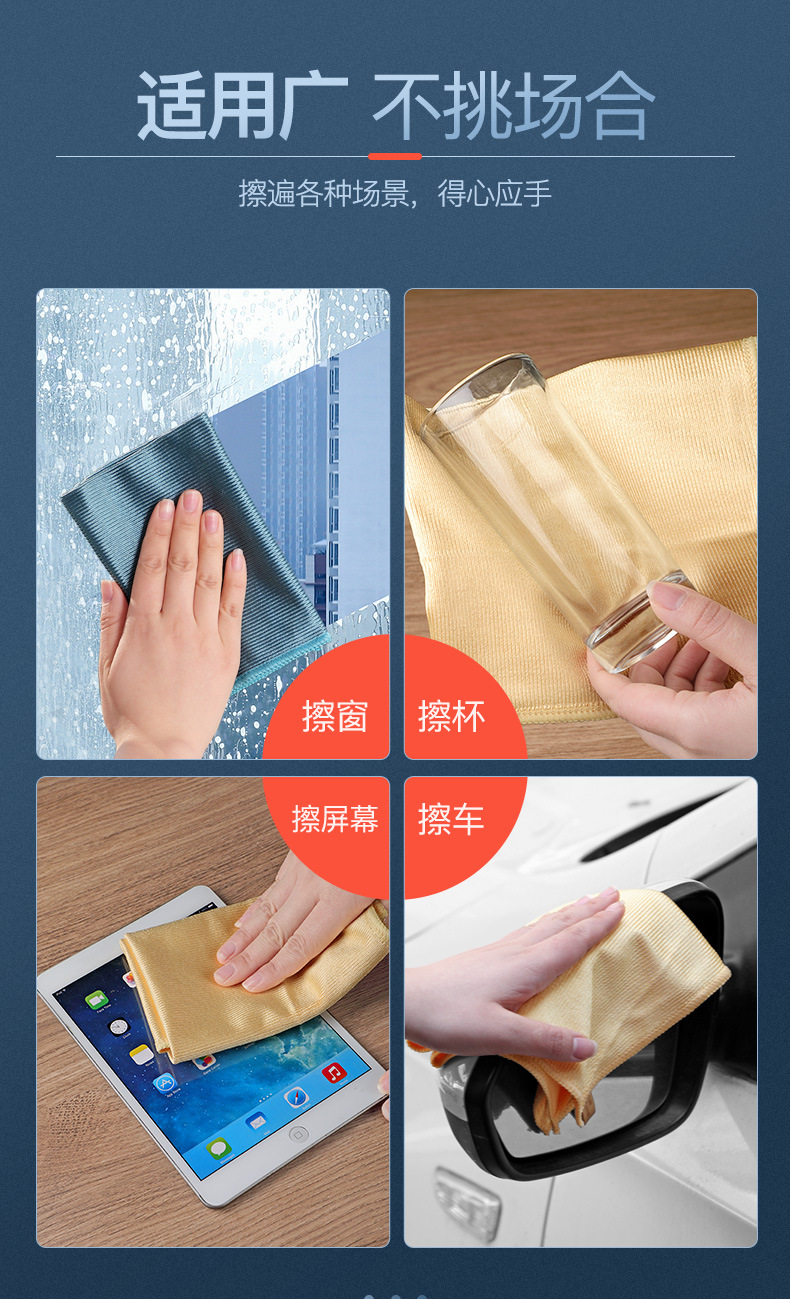 适用广 不挑场合

擦遍各种场景，得心应手

擦窗

擦杯

擦屏幕

擦车