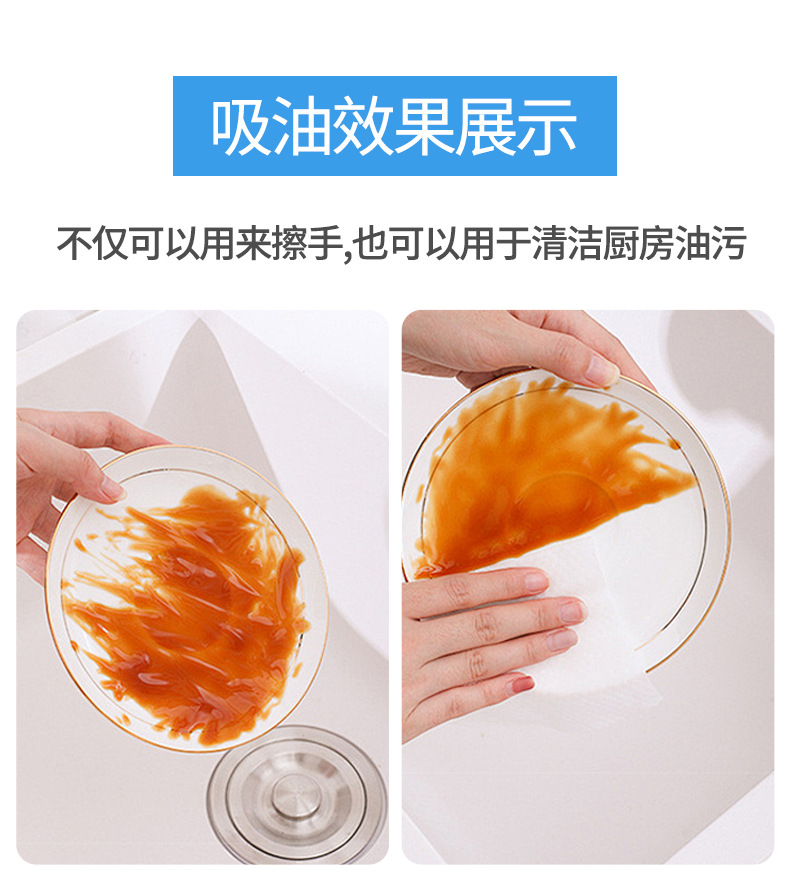 吸油效果展示

不仅可以用来擦手,也可以用于清洁厨房油污