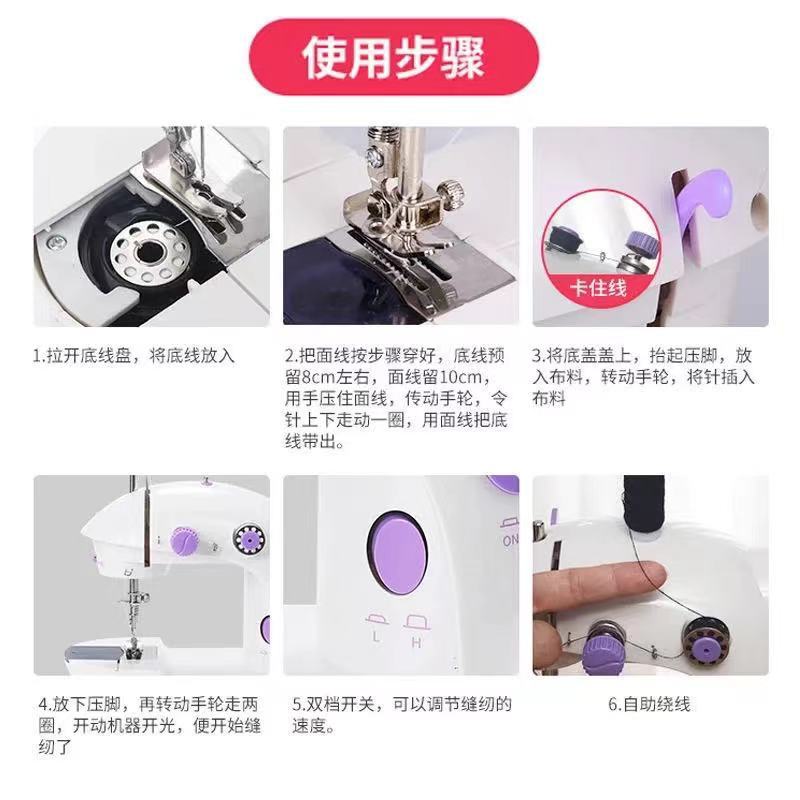 使用步骤

卡住线

1.拉开底线盘，将底线放入

2.把面线按步骤穿好，底线预留8cm左右，面线留10cm，用手压住面线，传动手轮，令针上下走动一圈，用面线把底线带出。

3.将底盖盖上，抬起压脚，放入布料，转动手轮，将针插入布料

ON

L H

4.放下压脚，再转动手轮走两圈，开动机器开光，便开始缝纫了

5.双档开关，可以调节缝纫的速度。

6.自助绕线