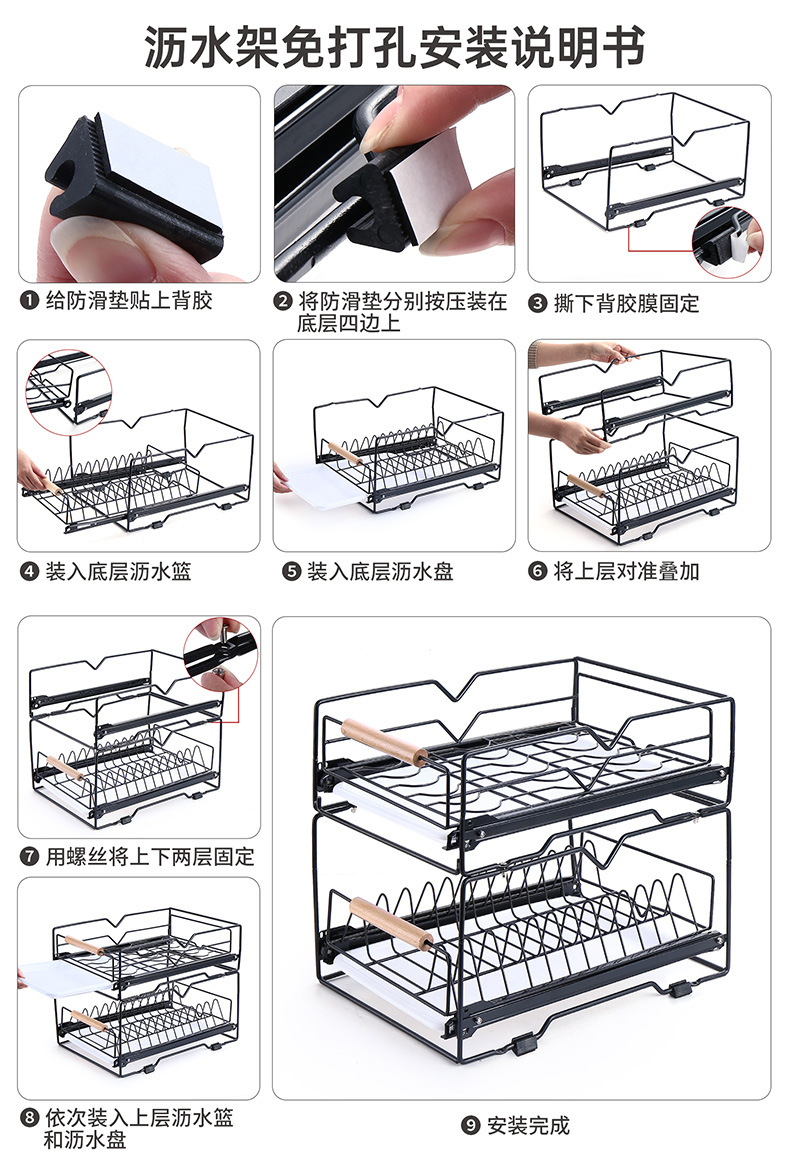 沥水架免打孔安装说明书

❶ 给防滑垫贴上背胶

❷ 将防滑垫分别按压装在底层四边上

❸ 撕下背胶膜固定

❹ 装入底层沥水篮

❺ 装入底层沥水盘

❻ 将上层对准叠加

❼ 用螺丝将上下两层固定

❽ 依次装入上层沥水篮和沥水盘

❾ 安装完成