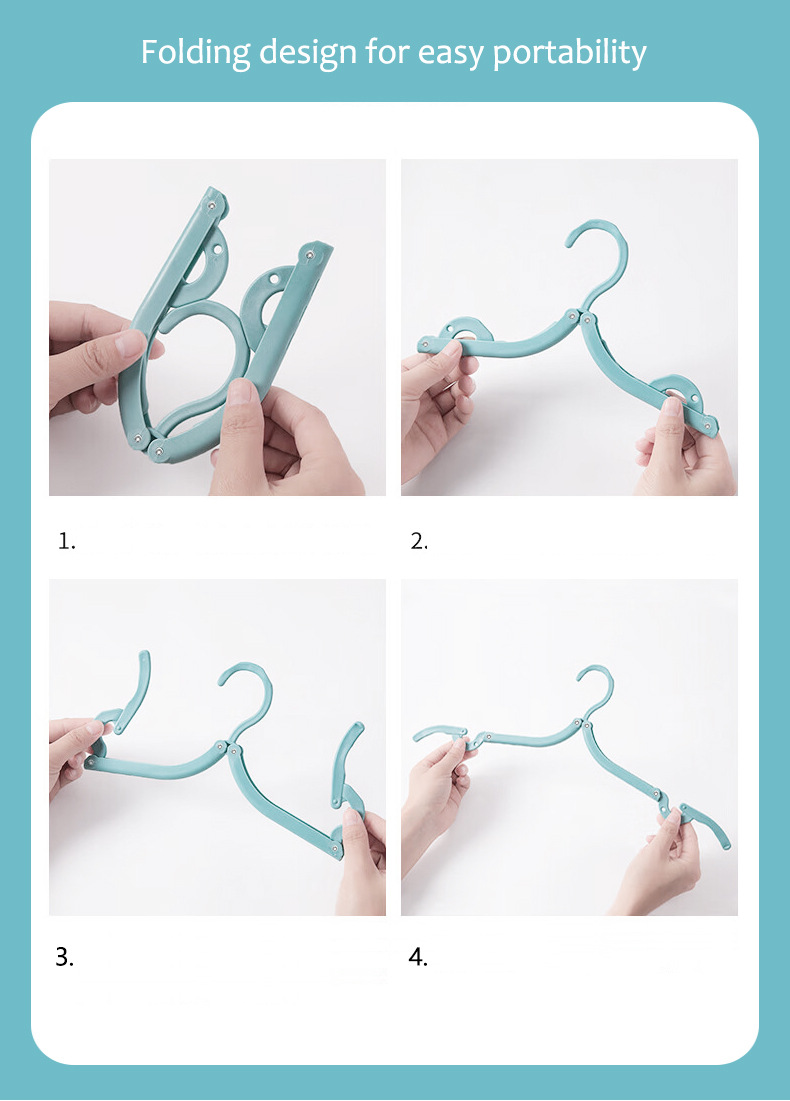 Folding design for easy portability

1.

2.

3.

4.