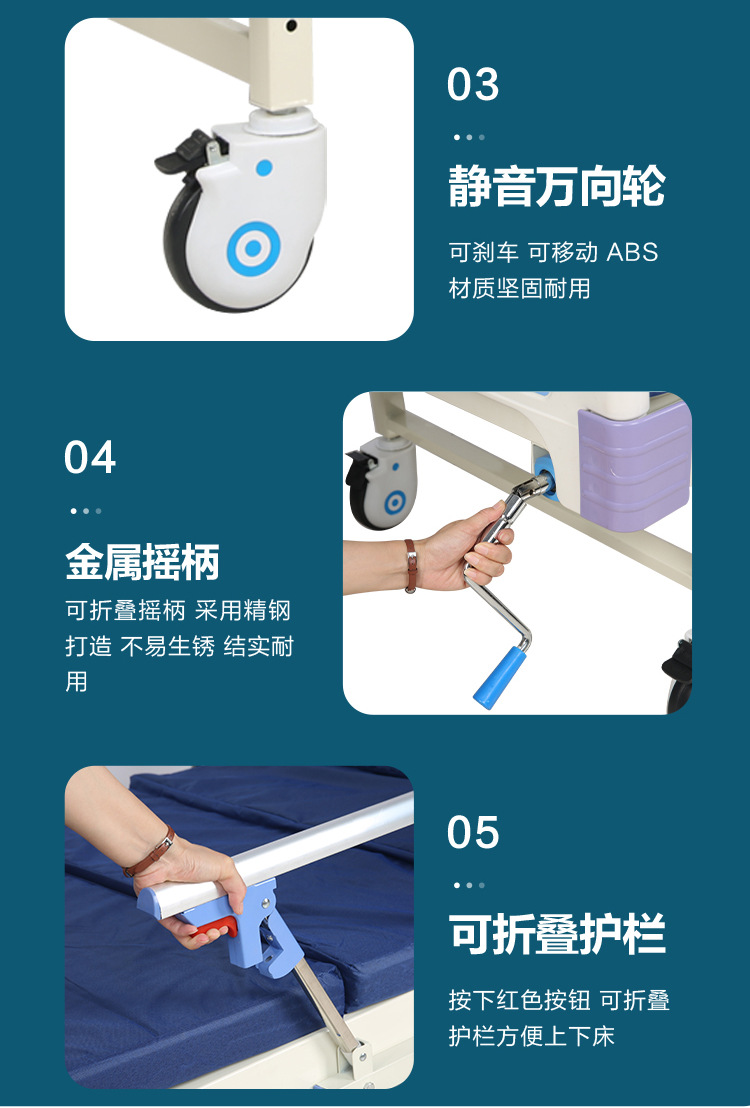 03

静音万向轮

可刹车 可移动 ABS 材质坚固耐用

04

金属摇柄

可折叠摇柄 采用精钢打造 不易生锈 结实耐用

05

可折叠护栏

按下红色按钮 可折叠护栏方便上下床