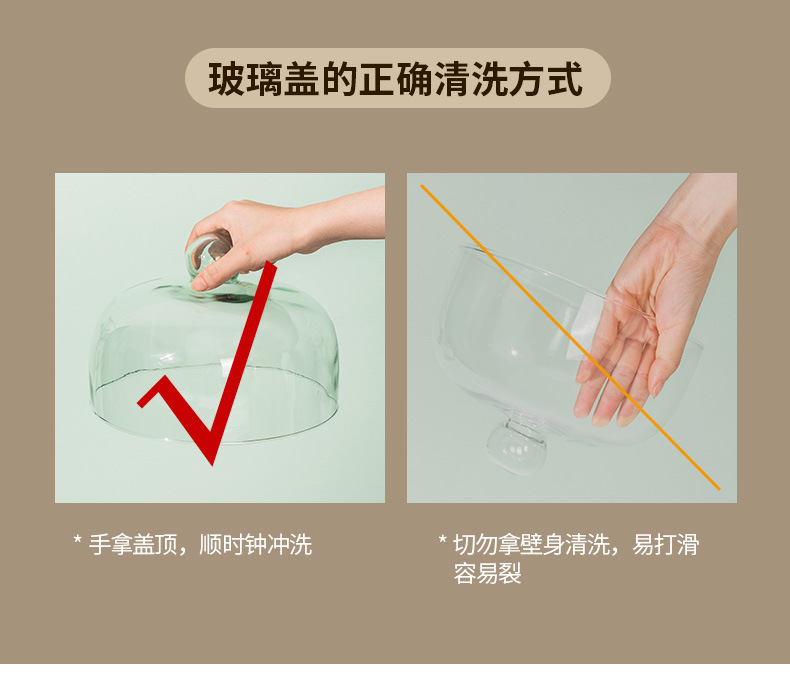 玻璃盖的正确清洗方式

* 手拿盖顶，顺时钟冲洗

* 切勿拿壁身清洗，易打滑容易裂