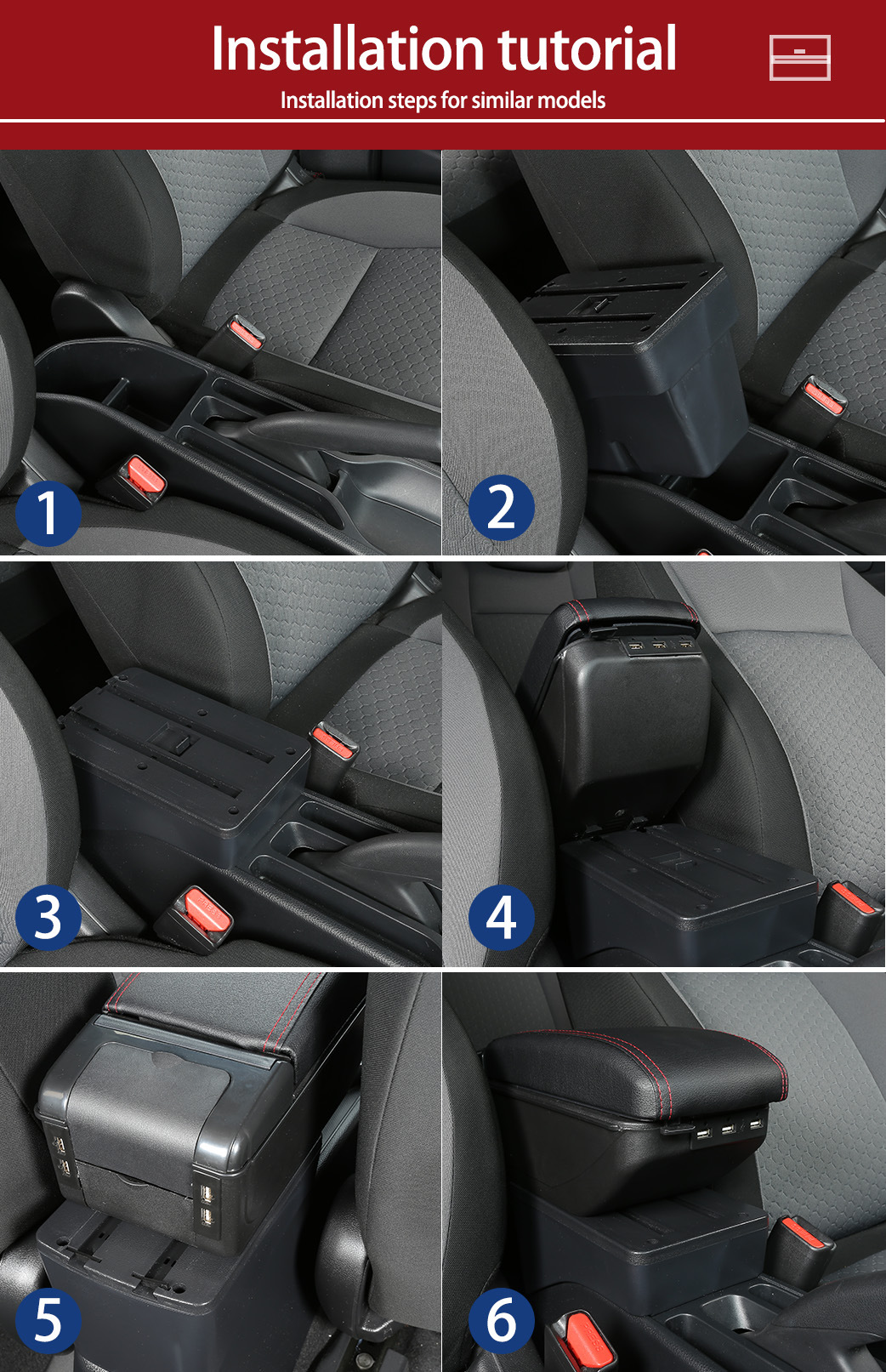 Installation tutorial
Installation steps for similar models

1

2

3

4

5

6