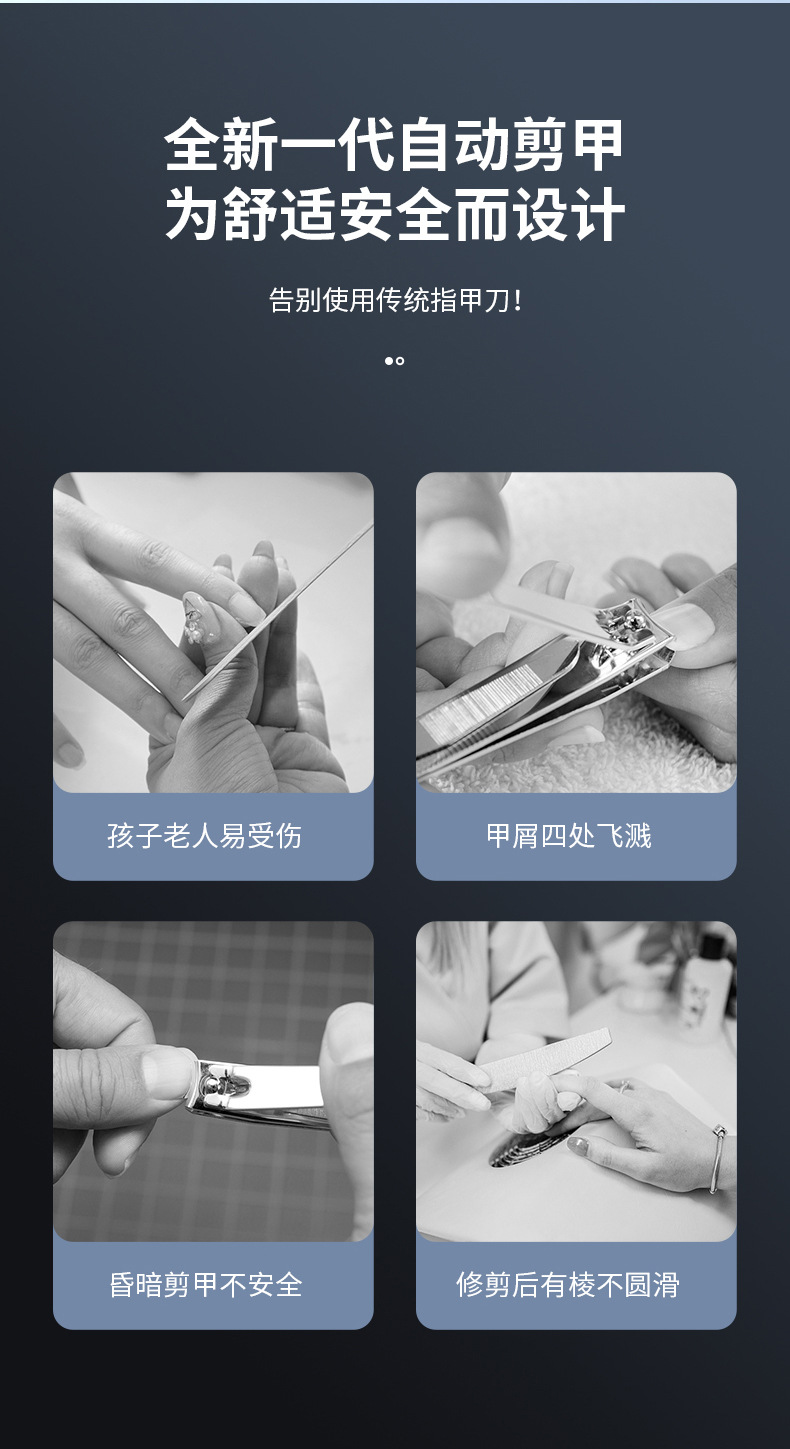 全新一代自动剪甲
为舒适安全而设计

告别使用传统指甲刀!

孩子老人易受伤

甲屑四处飞溅

昏暗剪甲不安全

修剪后有棱不圆滑