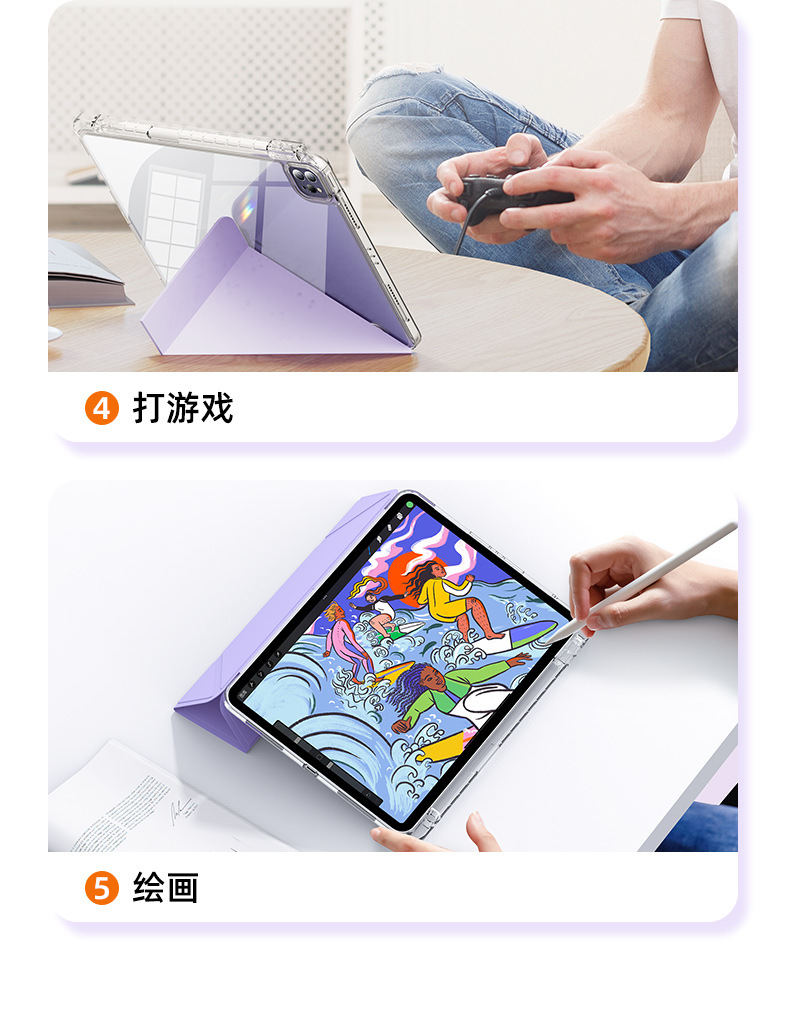 4 打游戏

5 绘画