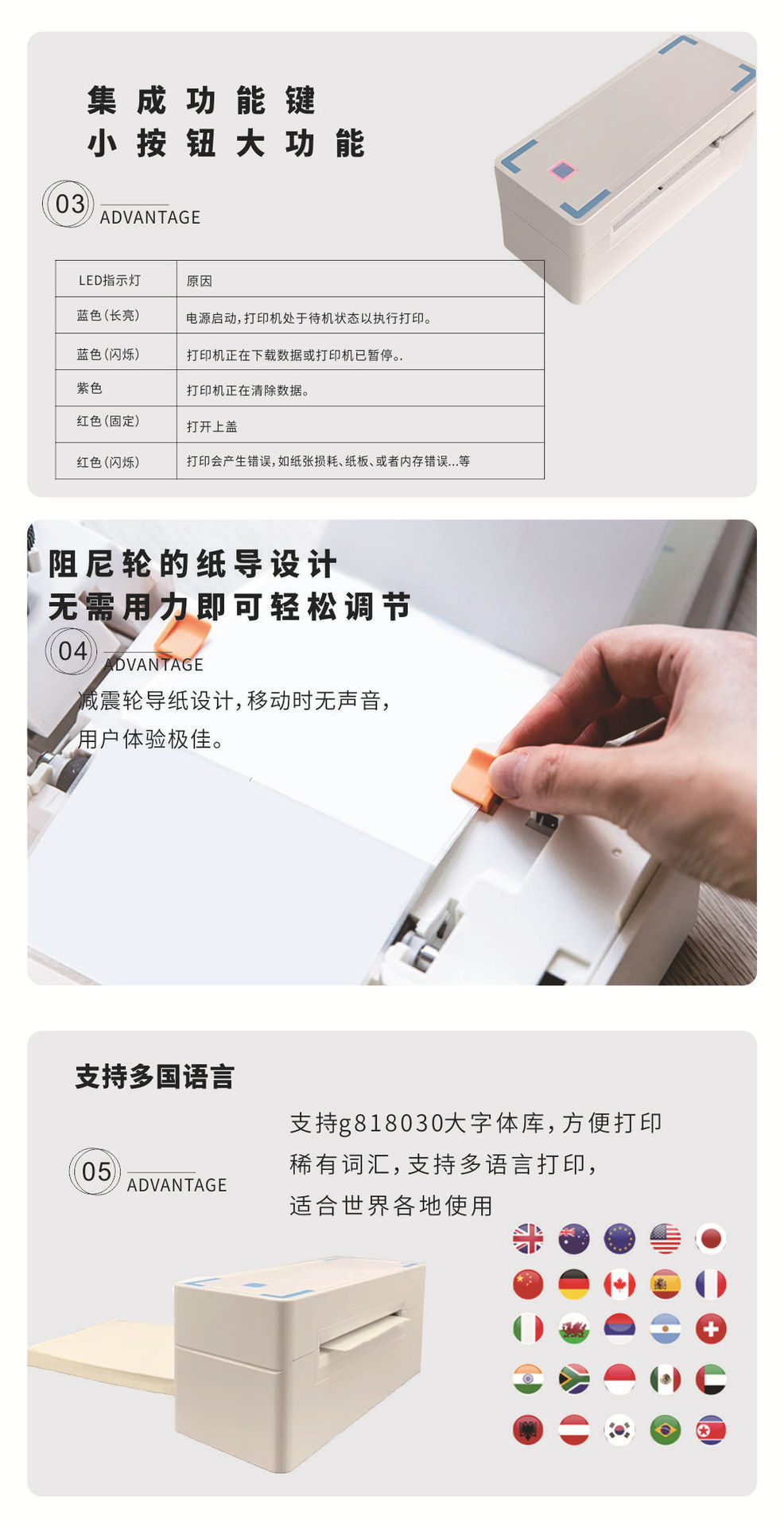 集成功能键
小按钮大功能

03 ADVANTAGE

| LED指示灯 | 原因 |
|---|---|
| 蓝色(长亮) | 电源启动,打印机处于待机状态以执行打印。 |
| 蓝色(闪烁) | 打印机正在下载数据或打印机已暂停。. |
| 紫色 | 打印机正在清除数据。 |
| 红色(固定) | 打开上盖 |
| 红色(闪烁) | 打印会产生错误,如纸张损耗、纸板、或者内存错误...等 |

阻尼轮的纸导设计
无需用力即可轻松调节

04 ADVANTAGE

减震轮导纸设计,移动时无声音,
用户体验极佳。

支持多国语言

05 ADVANTAGE

支持g818030大字体库,方便打印
稀有词汇,支持多语言打印,
适合世界各地使用