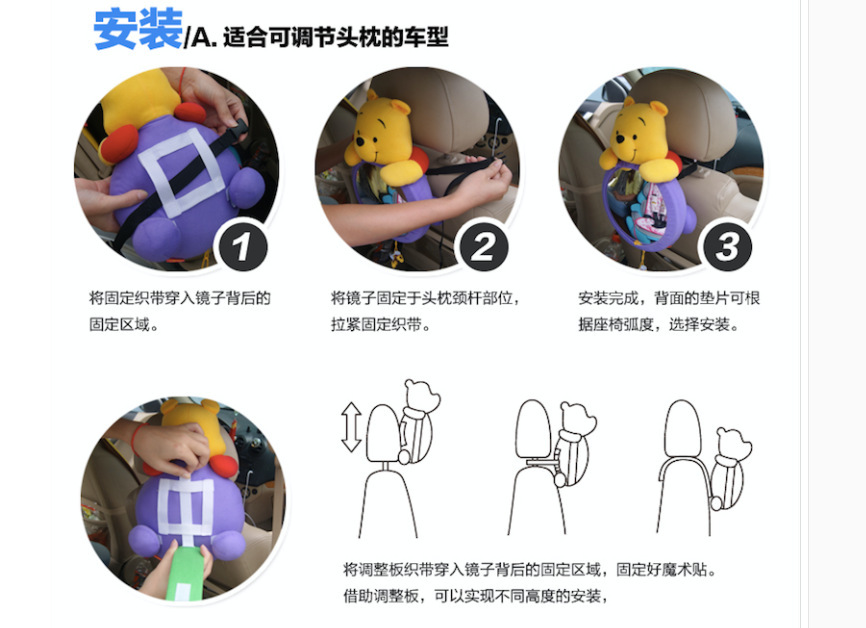 安装/A. 适合可调节头枕的车型

1

将固定织带穿入镜子背后的固定区域。

2

将镜子固定于头枕颈杆部位，拉紧固定织带。

3

安装完成，背面的垫片可根据座椅弧度，选择安装。

将调整板织带穿入镜子背后的固定区域，固定好魔术贴。
借助调整板，可以实现不同高度的安装，