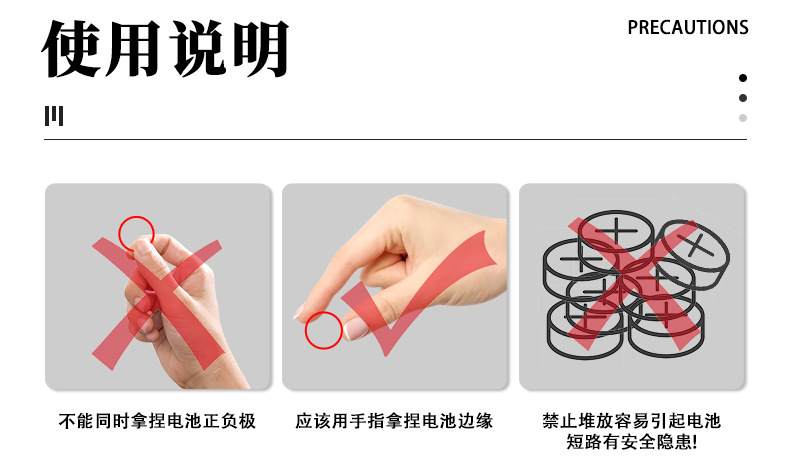 使用说明

PRECAUTIONS

不能同时拿捏电池正负极

应该用手指拿捏电池边缘

禁止堆放容易引起电池短路有安全隐患!