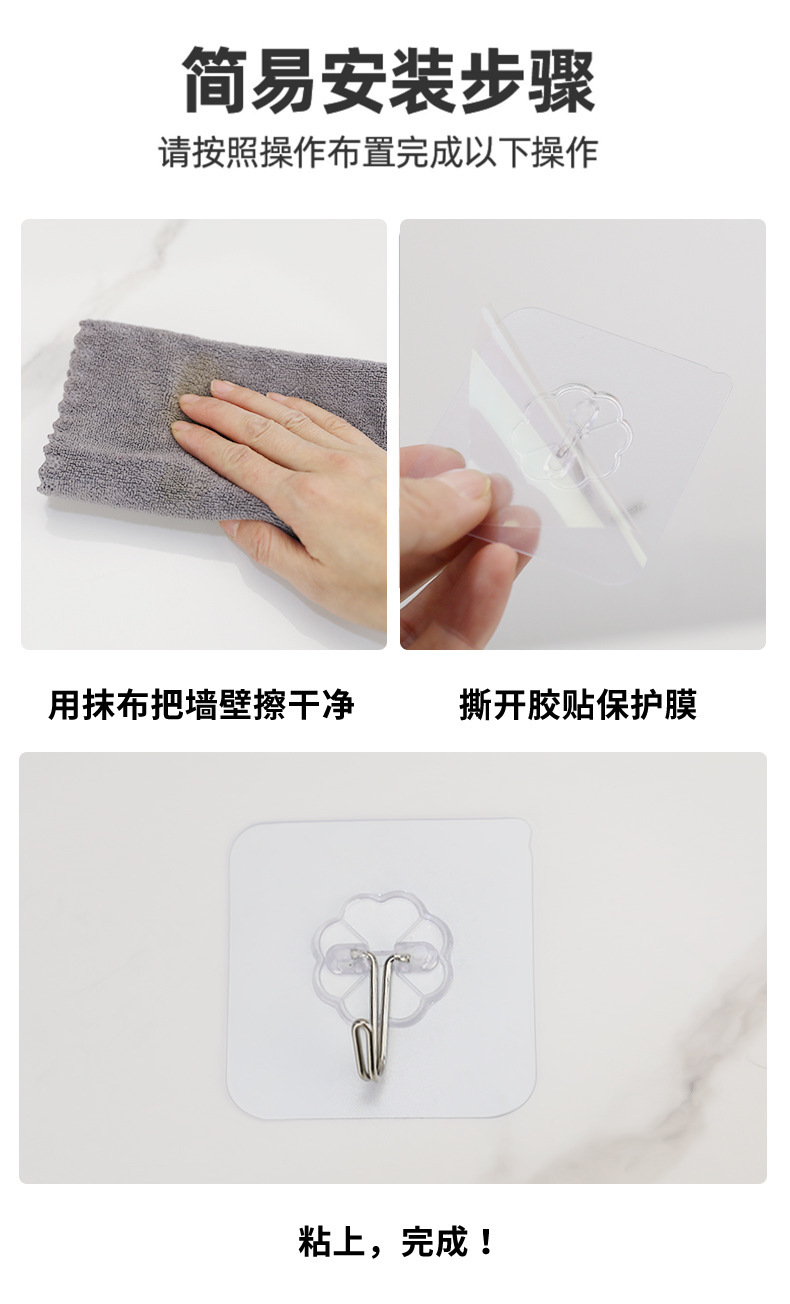 简易安装步骤

请按照操作布置完成以下操作

用抹布把墙壁擦干净

撕开胶贴保护膜

粘上，完成！