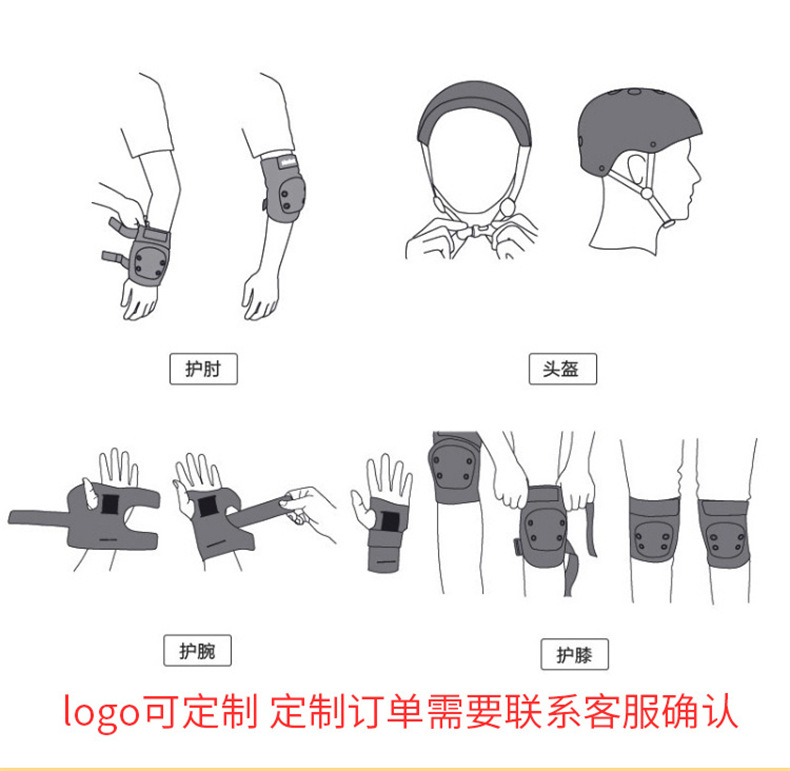 护肘

头盔

护腕

护膝

logo可定制 定制订单需要联系客服确认