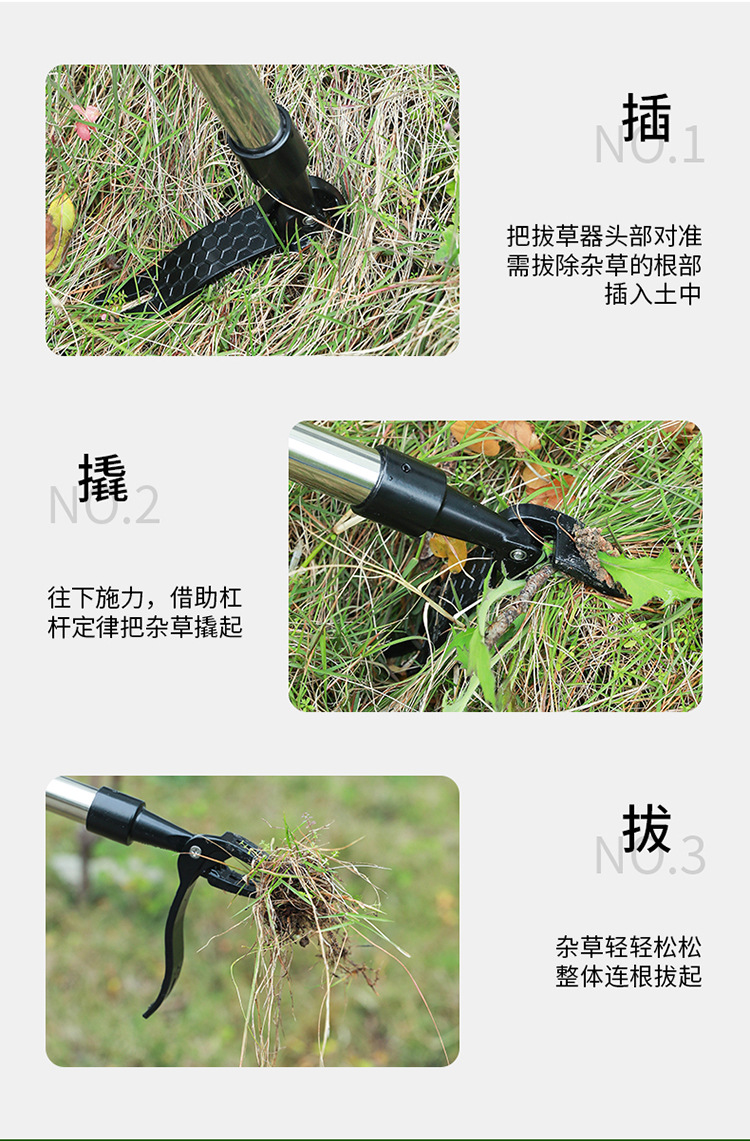 插
NO.1

把拔草器头部对准需拔除杂草的根部插入土中

撬
NO.2

往下施力，借助杠杆定律把杂草撬起

拔
NO.3

杂草轻轻松松整体连根拔起