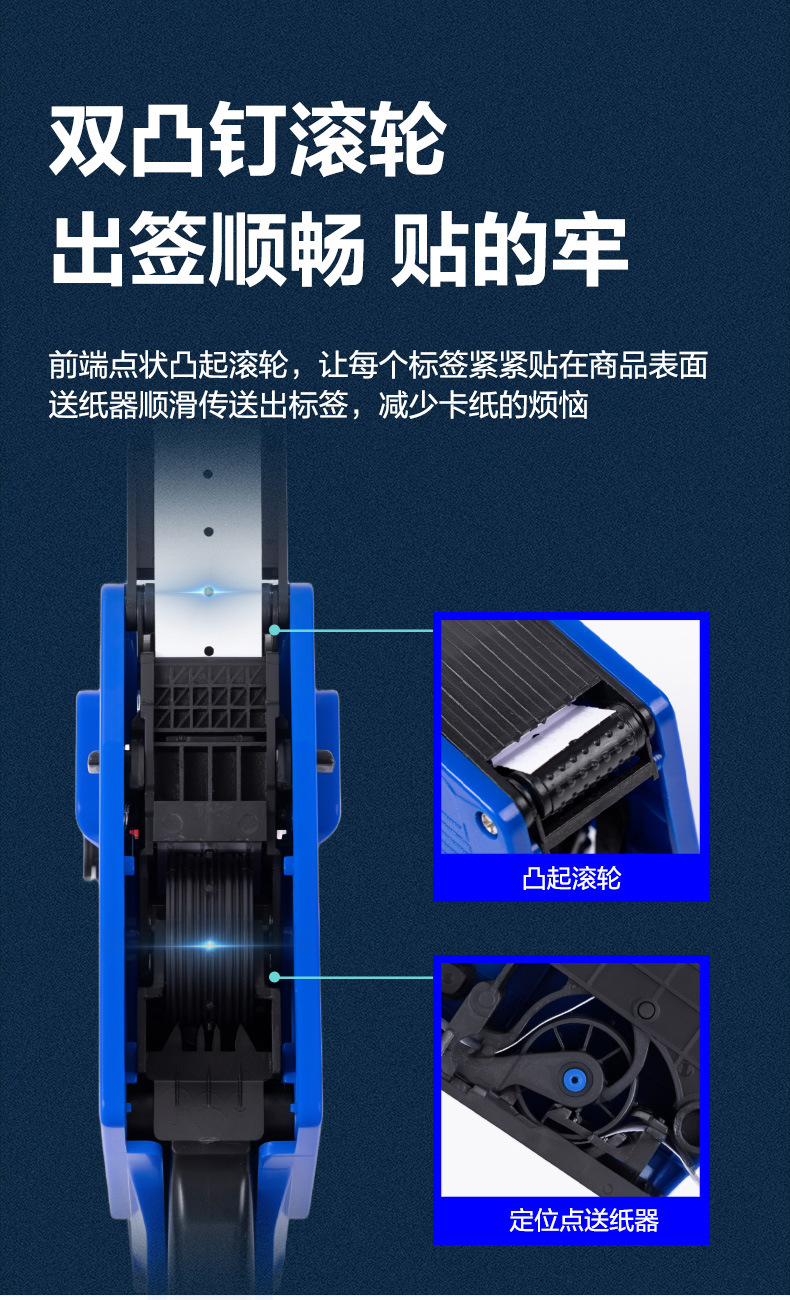 双凸钉滚轮
出签顺畅 贴的牢

前端点状凸起滚轮，让每个标签紧紧贴在商品表面
送纸器顺滑传送出标签，减少卡纸的烦恼

凸起滚轮

定位点送纸器