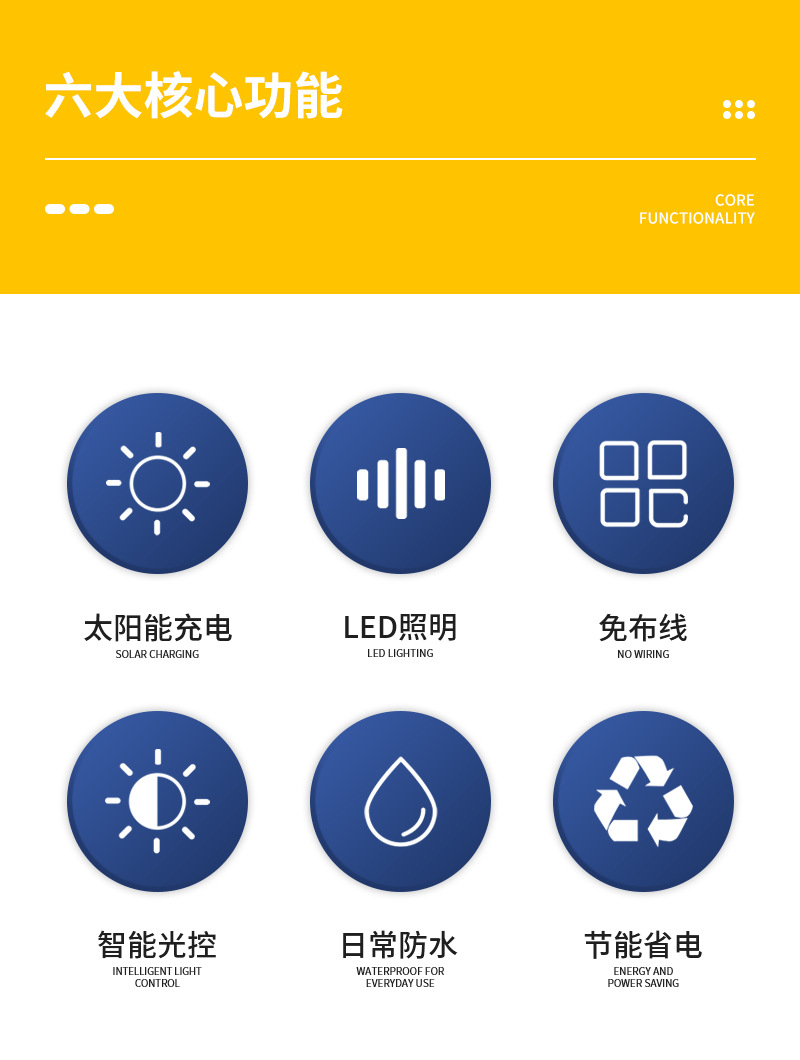 六大核心功能

CORE
FUNCTIONALITY

太阳能充电
SOLAR CHARGING

LED照明
LED LIGHTING

免布线
NO WIRING

智能光控
INTELLIGENT LIGHT
CONTROL

日常防水
WATERPROOF FOR
EVERYDAY USE

节能省电
ENERGY AND
POWER SAVING