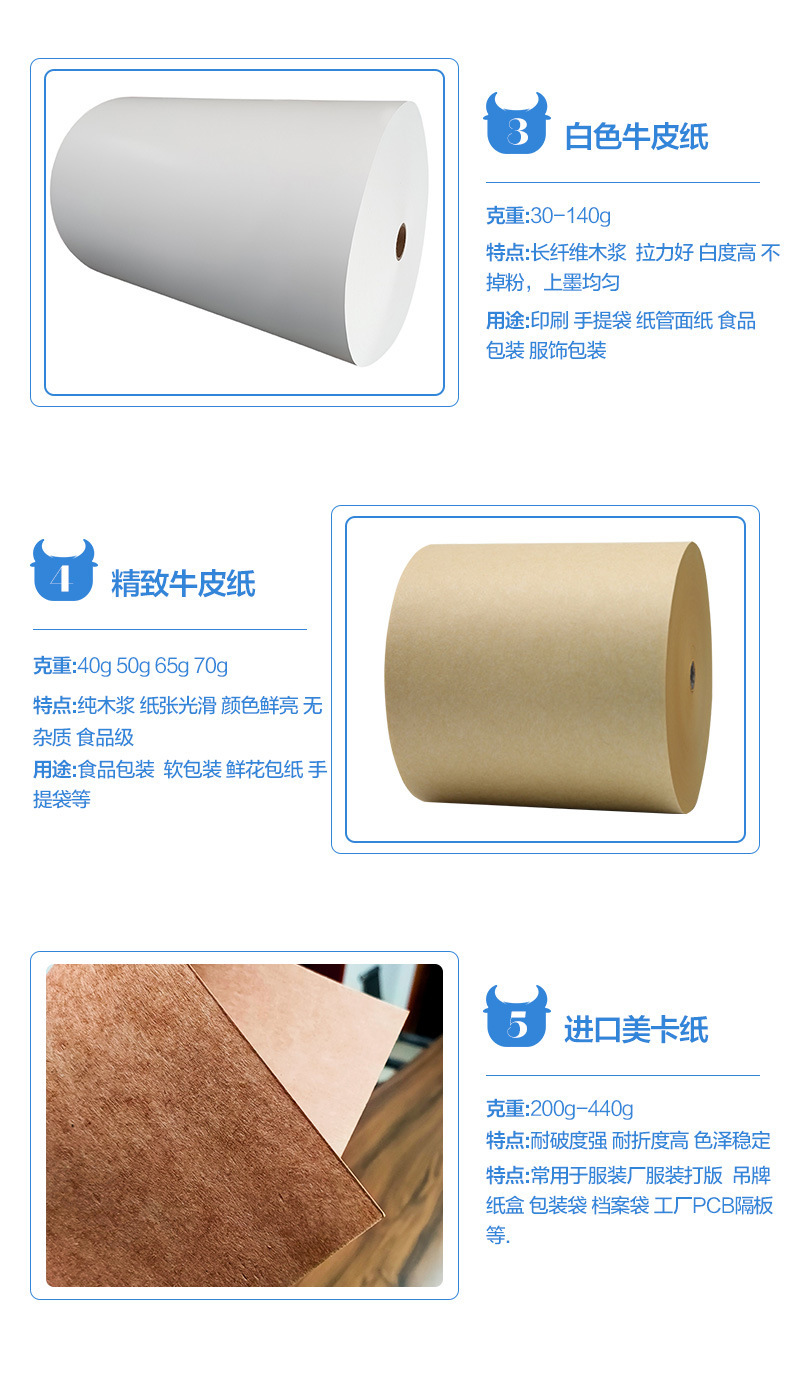 3 白色牛皮纸

克重:30-140g

特点:长纤维木浆 拉力好 白度高 不掉粉，上墨均匀

用途:印刷 手提袋 纸管面纸 食品包装 服饰包装

4 精致牛皮纸

克重:40g 50g 65g 70g

特点:纯木浆 纸张光滑 颜色鲜亮 无杂质 食品级

用途:食品包装 软包装 鲜花包纸 手提袋等

5 进口美卡纸

克重:200g-440g

特点:耐破度强 耐折度高 色泽稳定

特点:常用于服装厂服装打版 吊牌 纸盒 包装袋 档案袋 工厂PCB隔板等.