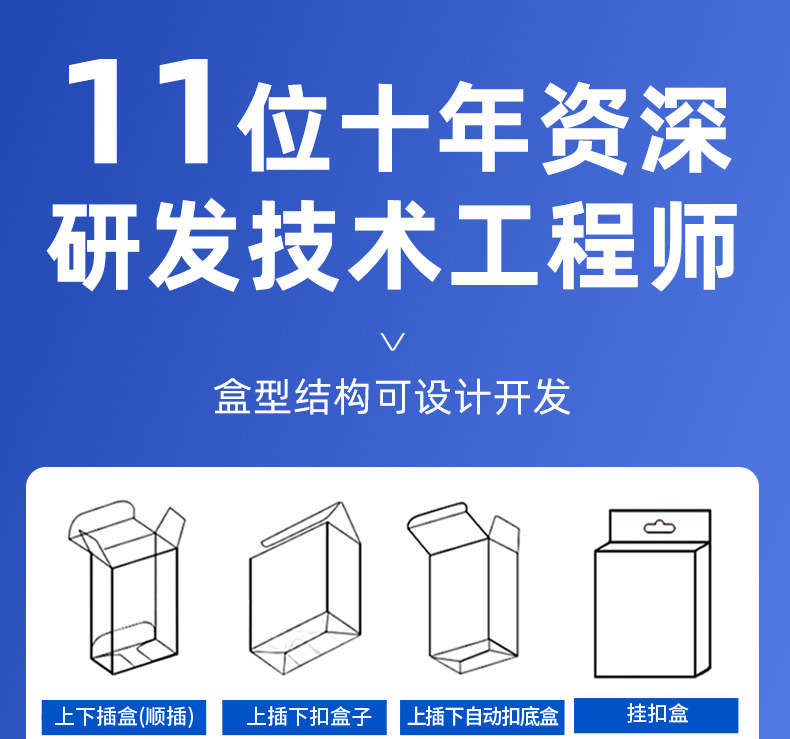 11位十年资深
研发技术工程师

盒型结构可设计开发

上下插盒(顺插)

上插下扣盒子

上插下自动扣底盒

挂扣盒