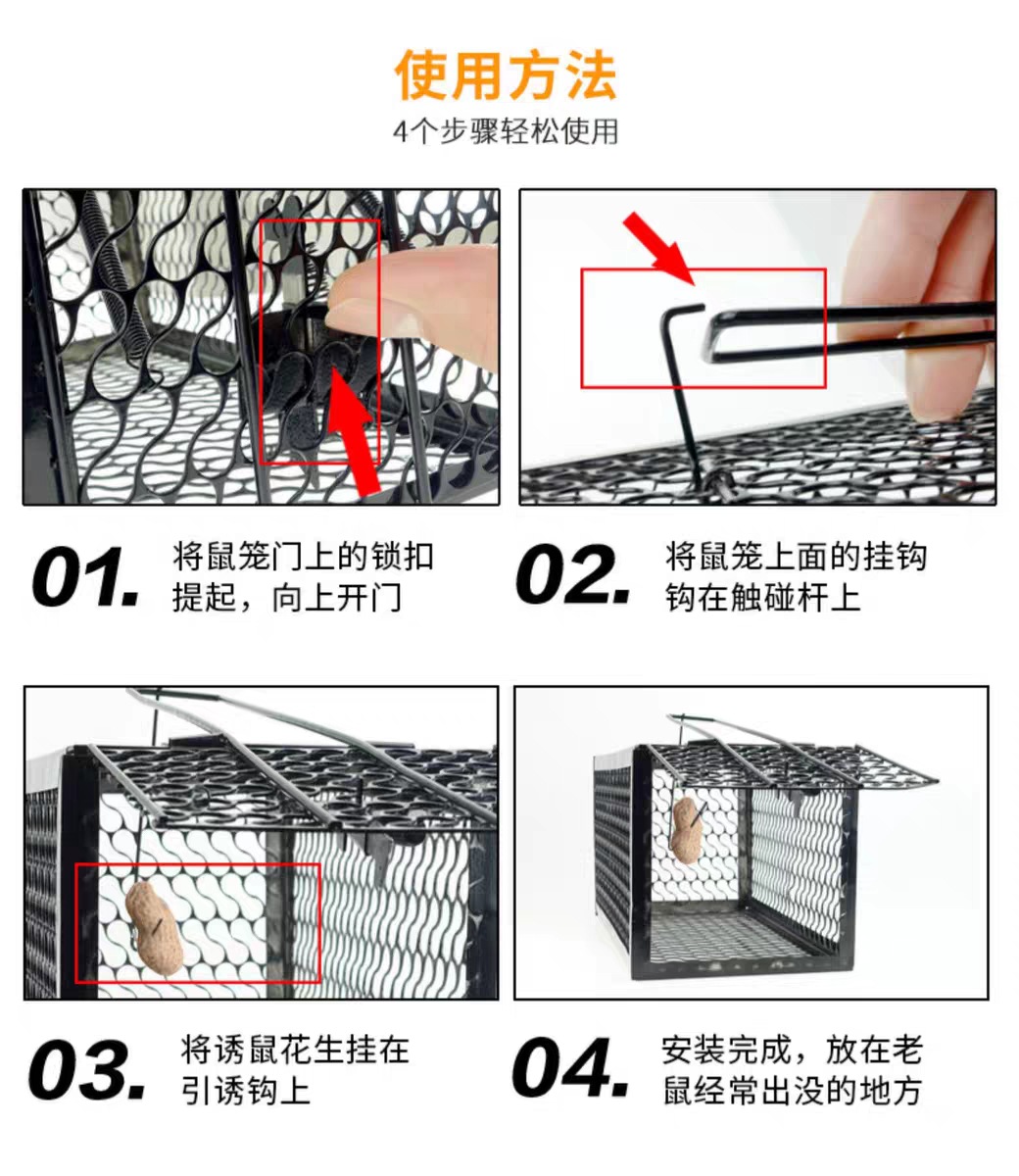 使用方法

4个步骤轻松使用

01. 将鼠笼门上的锁扣提起，向上开门

02. 将鼠笼上面的挂钩钩在触碰杆上

03. 将诱鼠花生挂在引诱钩上

04. 安装完成，放在老鼠经常出没的地方