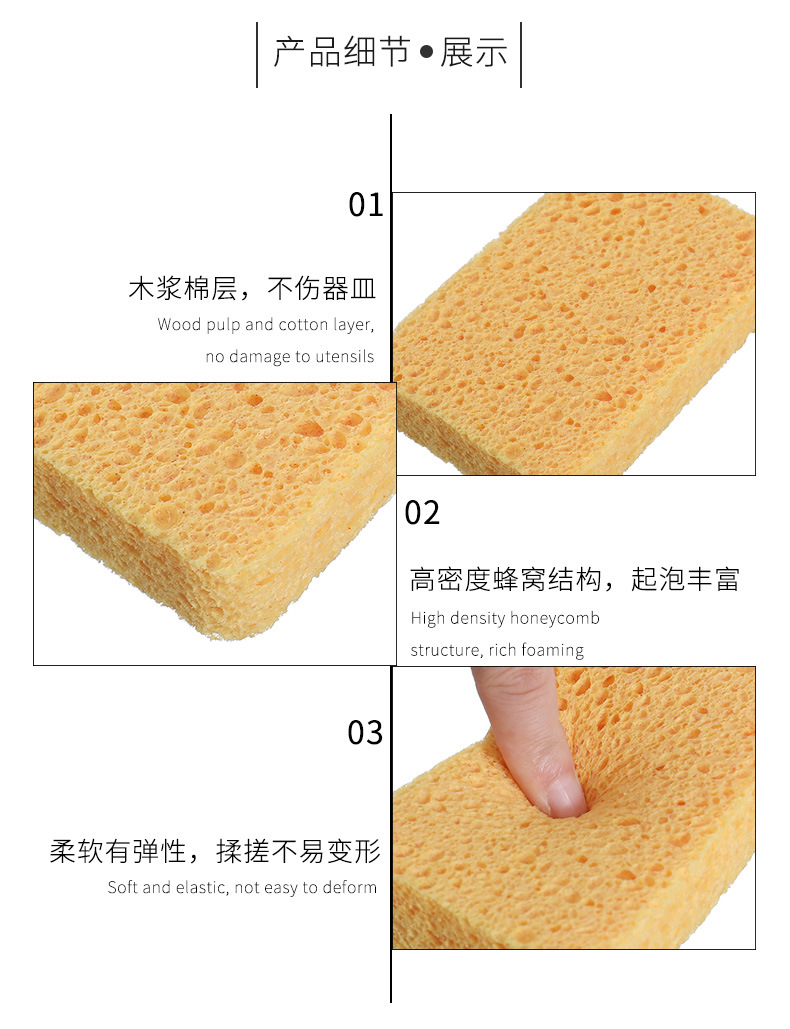 产品细节•展示

01

木浆棉层，不伤器皿

Wood pulp and cotton layer, no damage to utensils

02

高密度蜂窝结构，起泡丰富

High density honeycomb structure, rich foaming

03

柔软有弹性，揉搓不易变形

Soft and elastic, not easy to deform