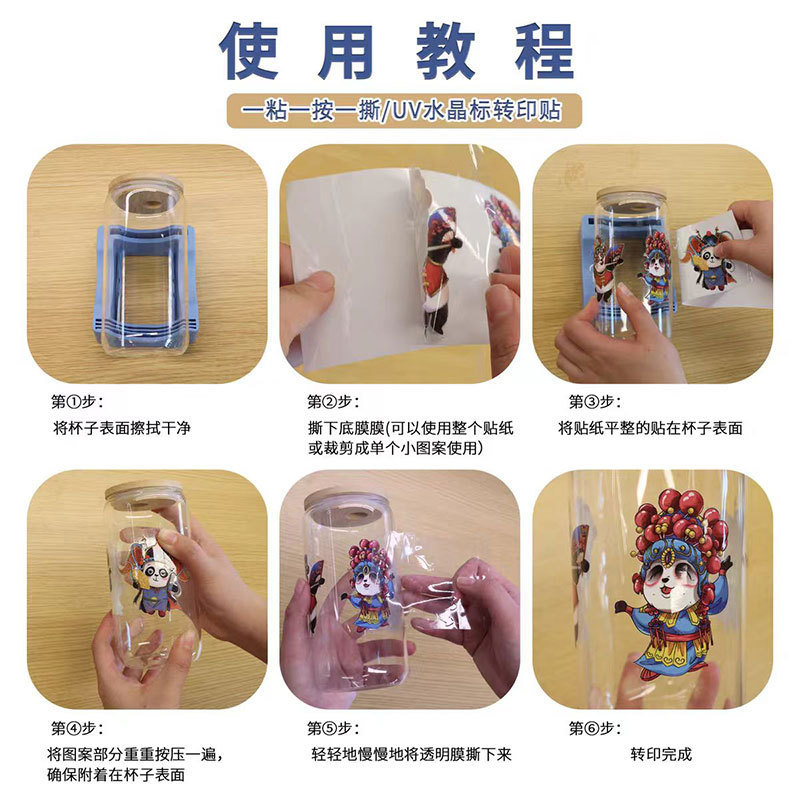 使用教程

一粘一按一撕/UV水晶标转印贴

第①步：
将杯子表面擦拭干净

第②步：
撕下底膜膜(可以使用整个贴纸或裁剪成单个小图案使用)

第③步：
将贴纸平整的贴在杯子表面

第④步：
将图案部分重重按压一遍，确保附着在杯子表面

第⑤步：
轻轻地慢慢地将透明膜撕下来

第⑥步：
转印完成