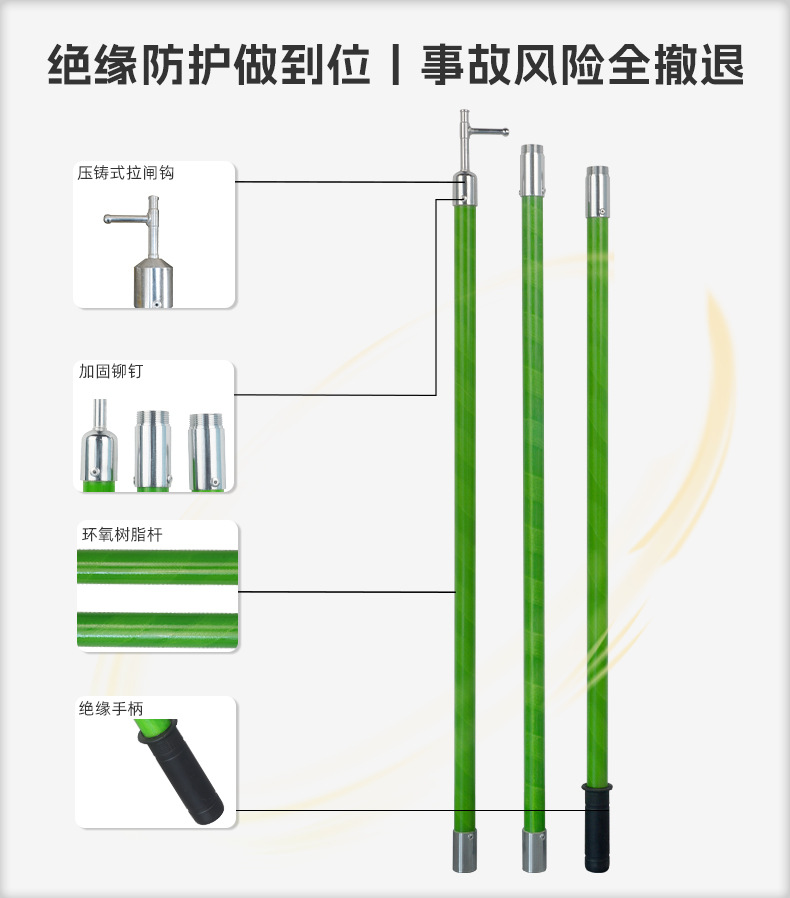 绝缘防护做到位 | 事故风险全撤退

压铸式拉闸钩

加固铆钉

环氧树脂杆

绝缘手柄