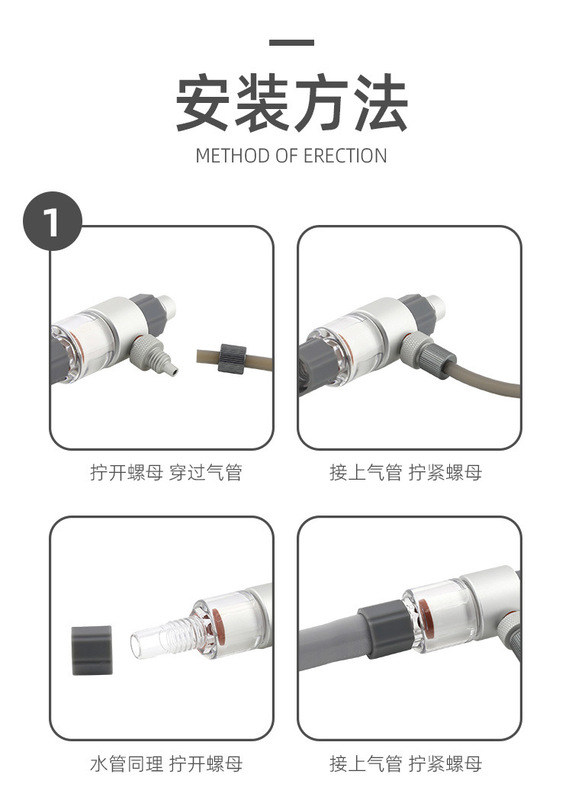 安装方法

METHOD OF ERECTION

1

拧开螺母 穿过气管

接上气管 拧紧螺母

水管同理 拧开螺母

接上气管 拧紧螺母