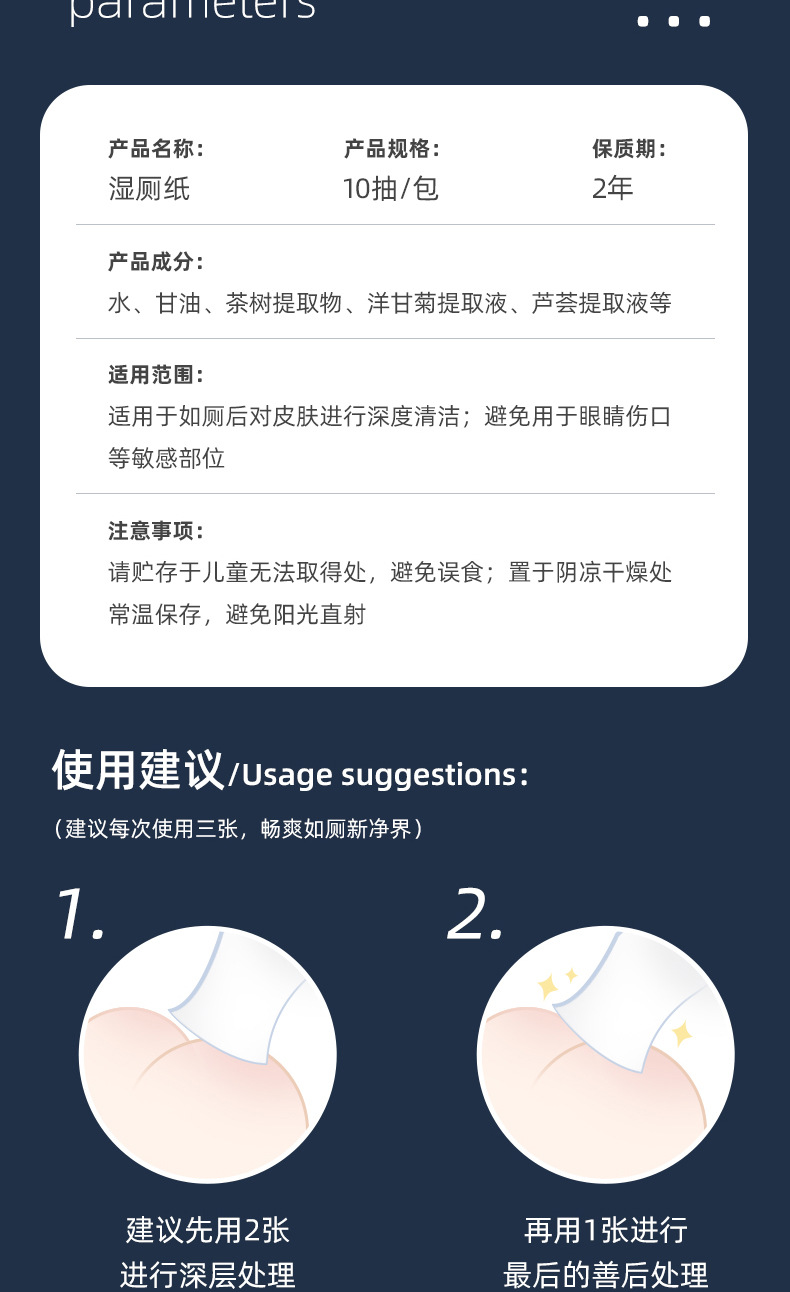 parameters

产品名称:
湿厕纸

产品规格:
10抽/包

保质期:
2年

产品成分:
水、甘油、茶树提取物、洋甘菊提取液、芦荟提取液等

适用范围:
适用于如厕后对皮肤进行深度清洁；避免用于眼睛伤口等敏感部位

注意事项:
请贮存于儿童无法取得处，避免误食；置于阴凉干燥处常温保存，避免阳光直射

使用建议/Usage suggestions:
（建议每次使用三张，畅爽如厕新净界）

1.
建议先用2张
进行深层处理

2.
再用1张进行
最后的善后处理