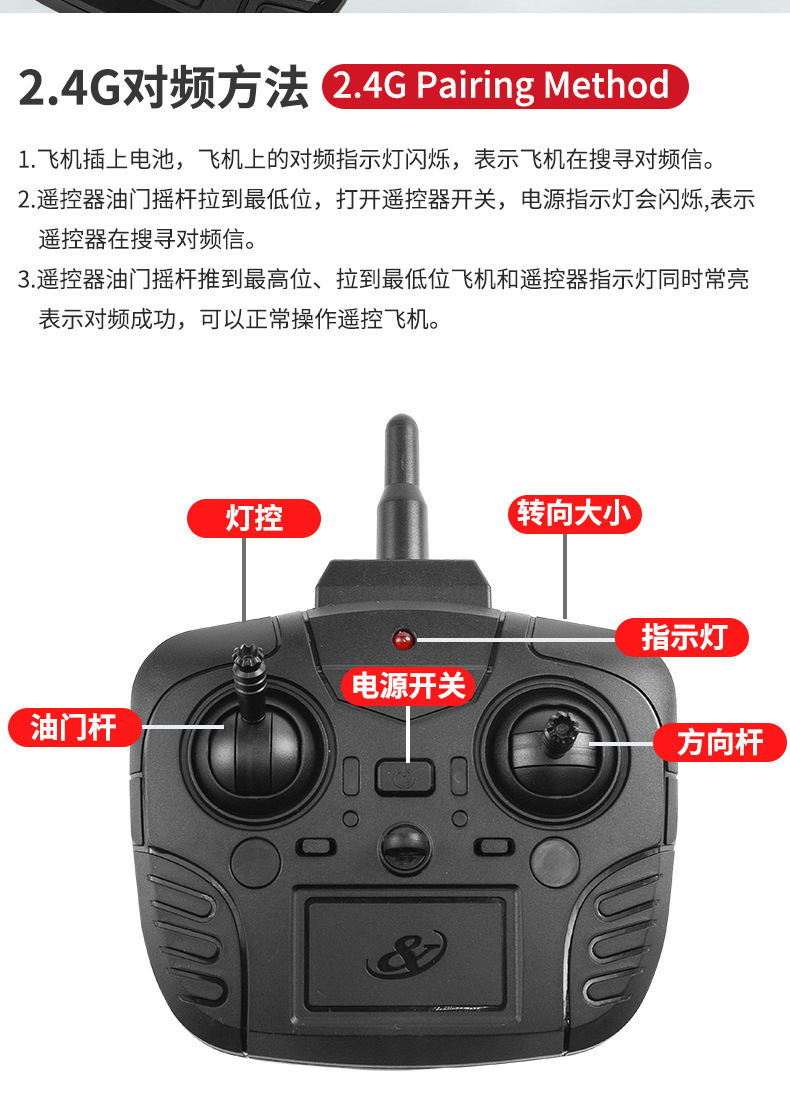 2.4G对频方法 2.4G Pairing Method

1.飞机插上电池，飞机上的对频指示灯闪烁，表示飞机在搜寻对频信。

2.遥控器油门摇杆拉到最低位，打开遥控器开关，电源指示灯会闪烁,表示遥控器在搜寻对频信。

3.遥控器油门摇杆推到最高位、拉到最低位飞机和遥控器指示灯同时常亮表示对频成功，可以正常操作遥控飞机。

灯控

转向大小

指示灯

电源开关

油门杆

方向杆