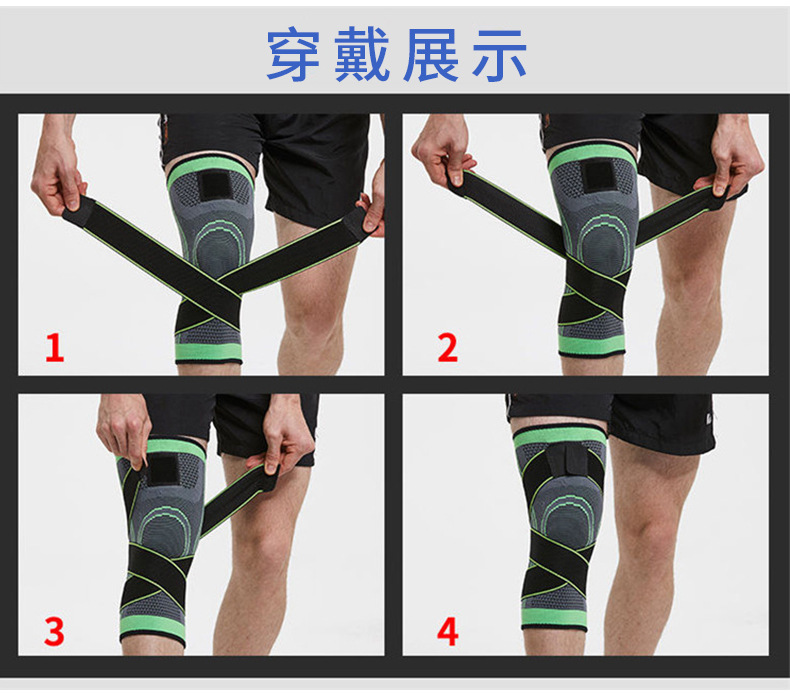 穿戴展示

1

2

3

4