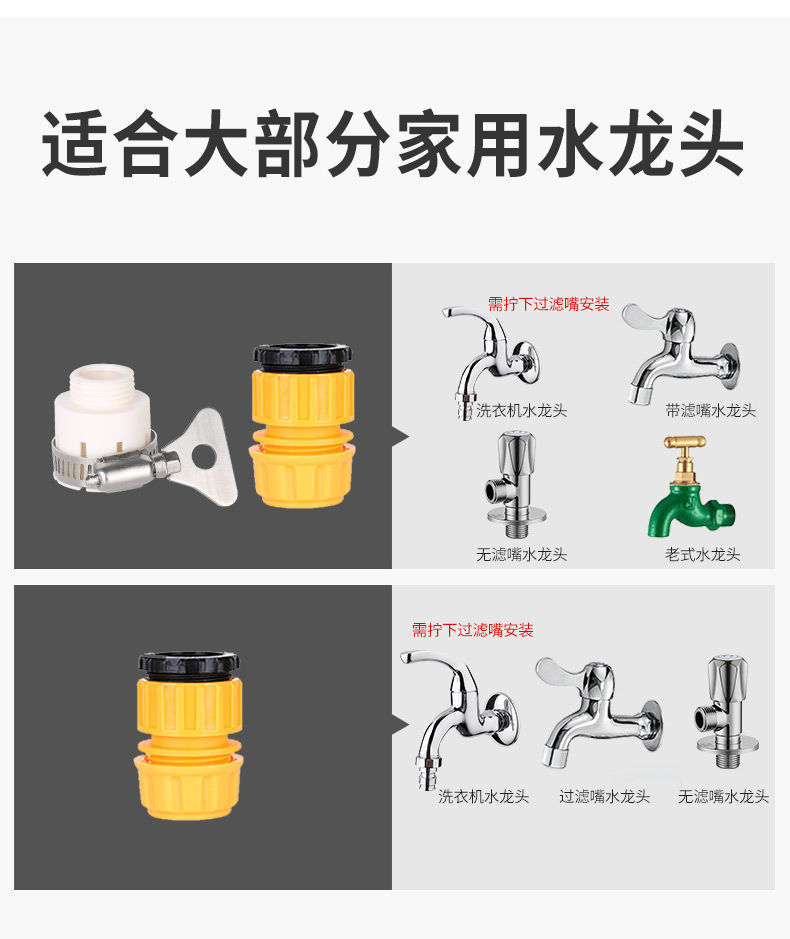 适合大部分家用水龙头

需拧下过滤嘴安装

洗衣机水龙头

带滤嘴水龙头

无滤嘴水龙头

老式水龙头

需拧下过滤嘴安装

洗衣机水龙头

过滤嘴水龙头

无滤嘴水龙头