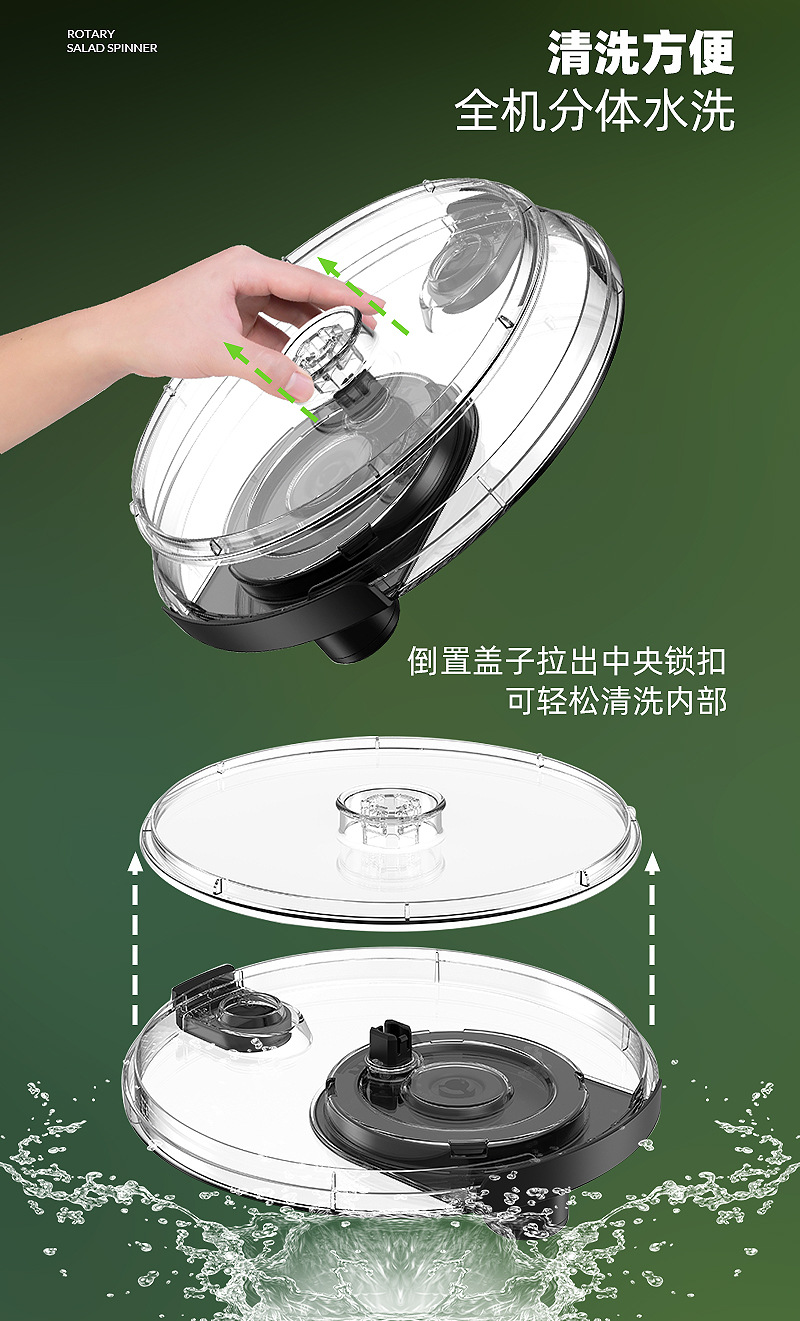 ROTARY
SALAD SPINNER

清洗方便
全机分体水洗

倒置盖子拉出中央锁扣
可轻松清洗内部