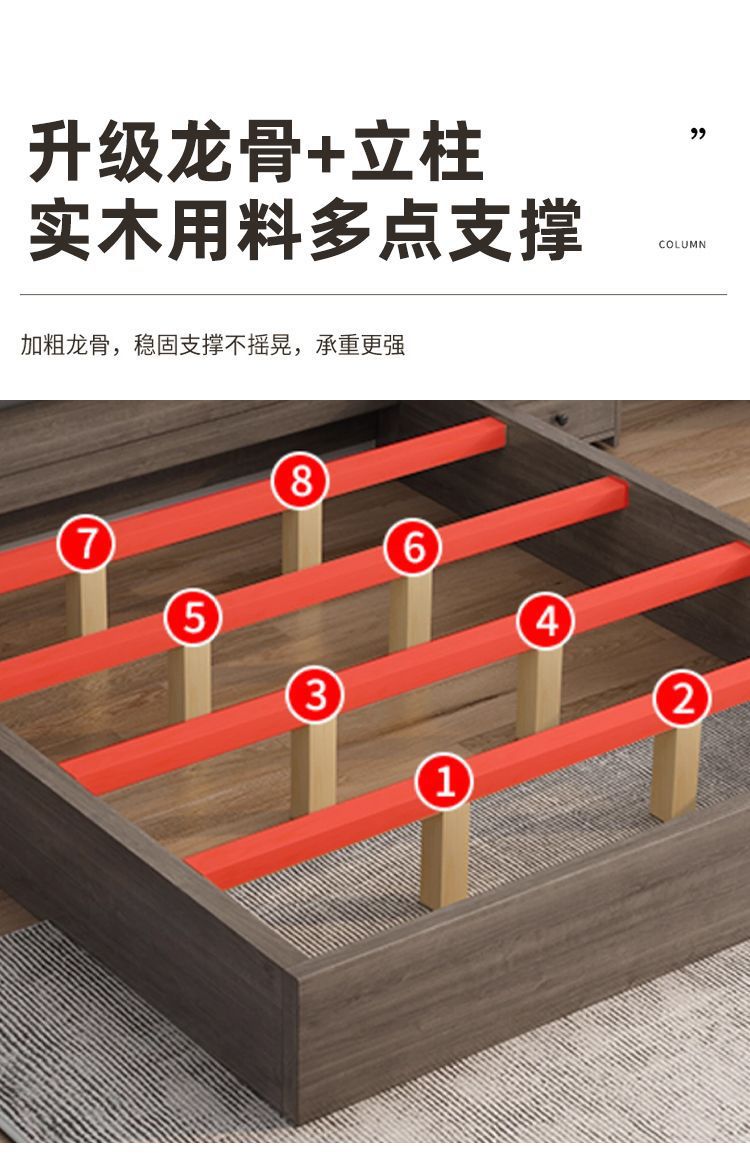 升级龙骨+立柱
实木用料多点支撑

”
COLUMN

加粗龙骨，稳固支撑不摇晃，承重更强

8
7
6
5
4
3
2
1