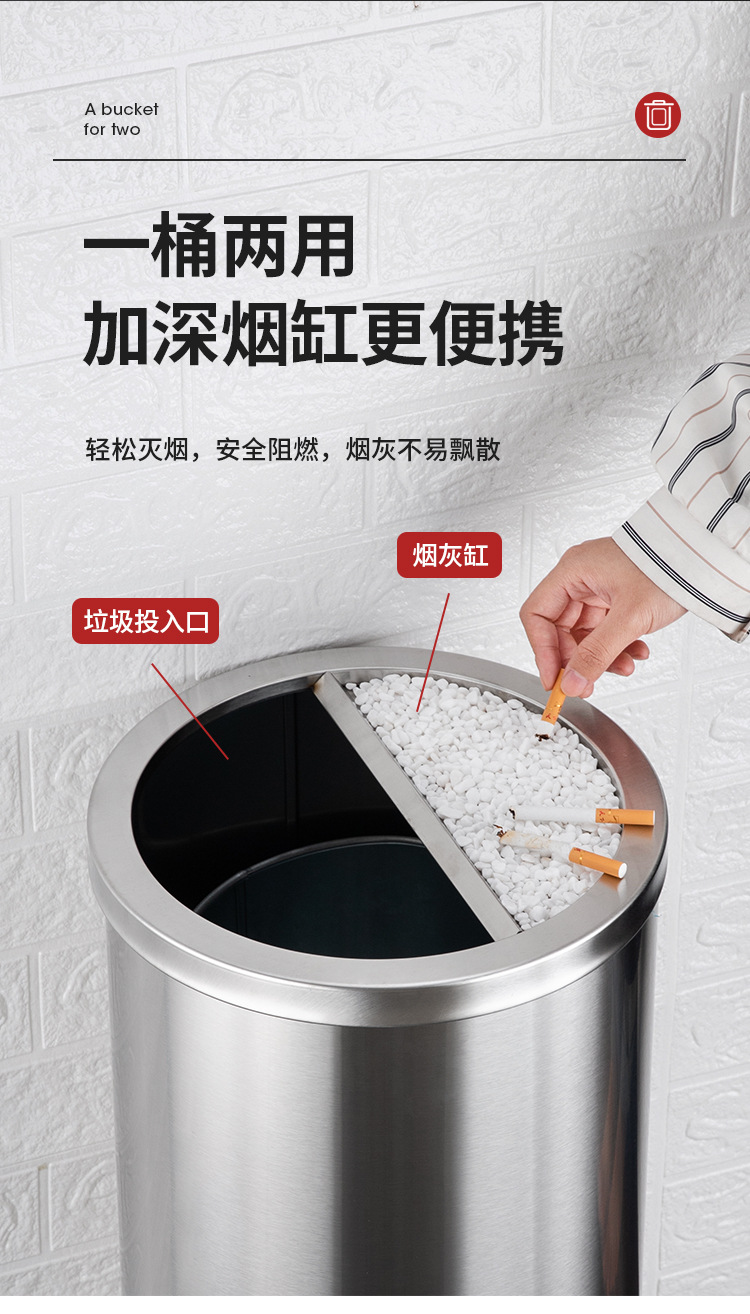 A bucket
for two

一桶两用
加深烟缸更便携

轻松灭烟，安全阻燃，烟灰不易飘散

烟灰缸

垃圾投入口