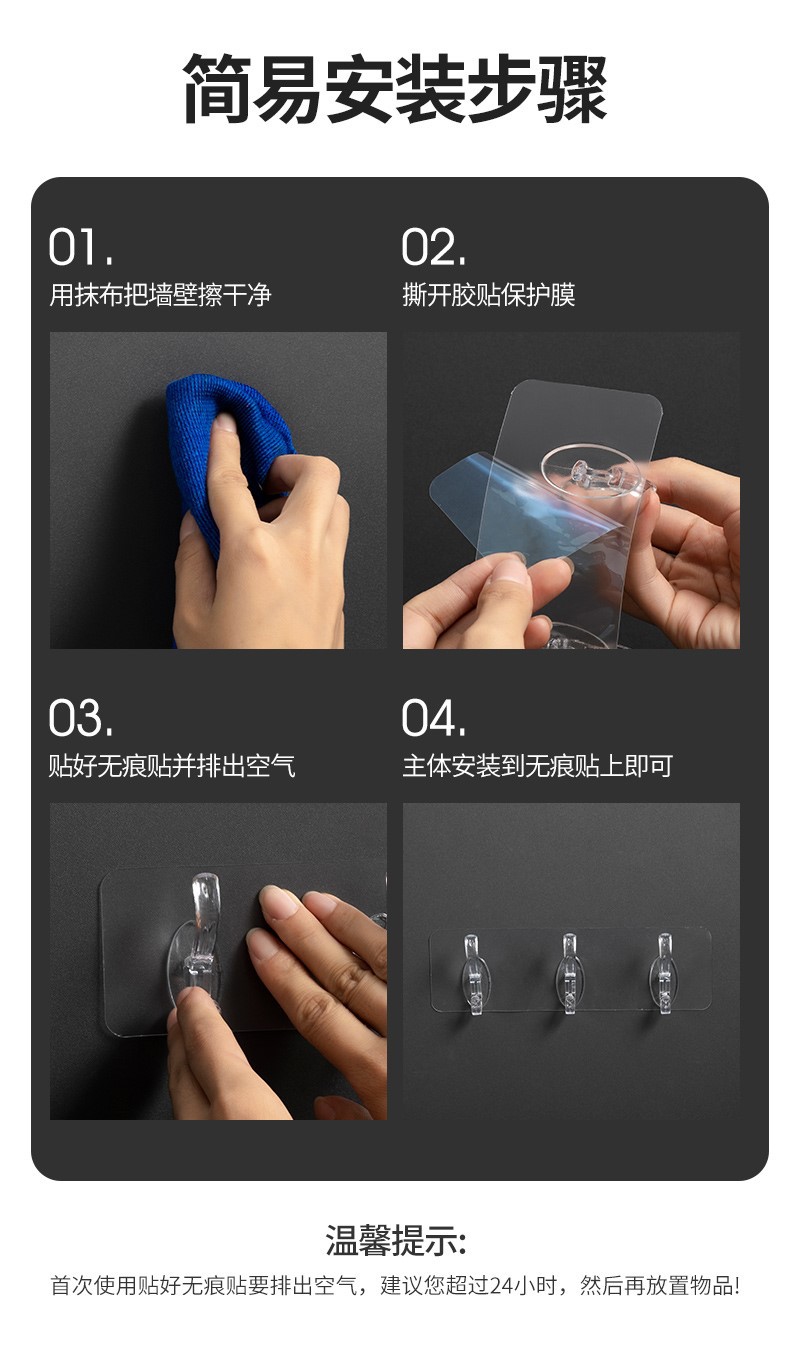 简易安装步骤

01.
用抹布把墙壁擦干净

02.
撕开胶贴保护膜

03.
贴好无痕贴并排出空气

04.
主体安装到无痕贴上即可

温馨提示:
首次使用贴好无痕贴要排出空气，建议您超过24小时，然后再放置物品!