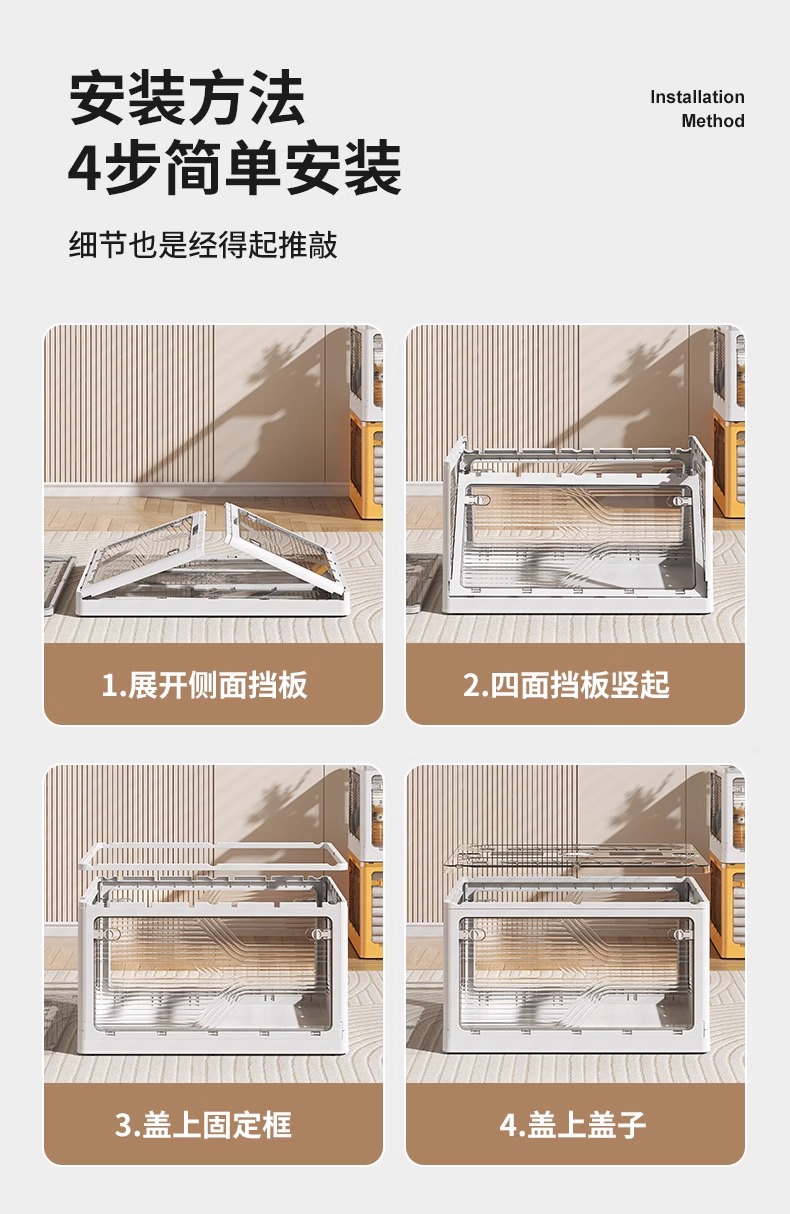 安装方法
4步简单安装

Installation Method

细节也是经得起推敲

1.展开侧面挡板

2.四面挡板竖起

3.盖上固定框

4.盖上盖子