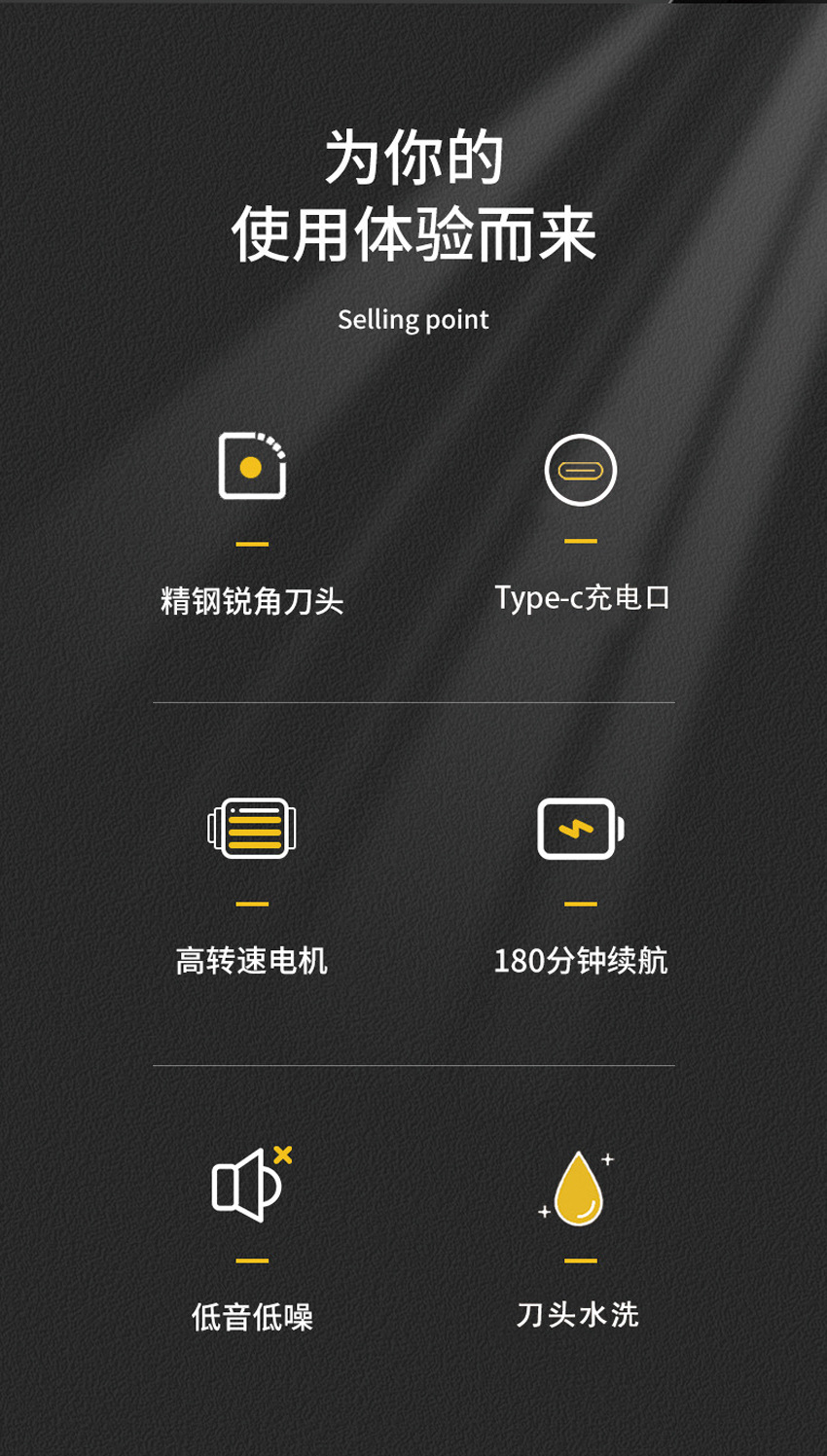 为你的
使用体验而来

Selling point

精钢锐角刀头

Type-c充电口

高转速电机

180分钟续航

低音低噪

刀头水洗