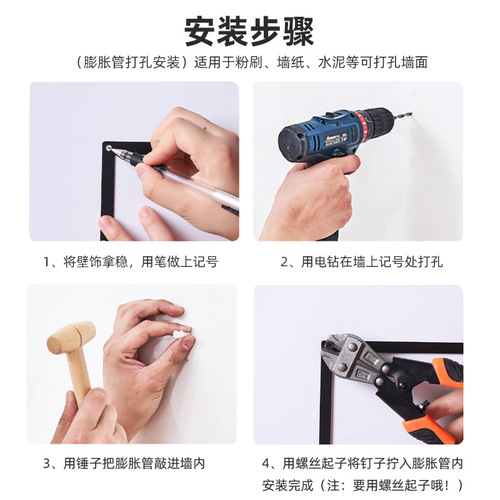 安装步骤

（膨胀管打孔安装）适用于粉刷、墙纸、水泥等可打孔墙面

1、将壁饰拿稳，用笔做上记号

2、用电钻在墙上记号处打孔

3、用锤子把膨胀管敲进墙内

4、用螺丝起子将钉子拧入膨胀管内
安装完成（注：要用螺丝起子哦！）